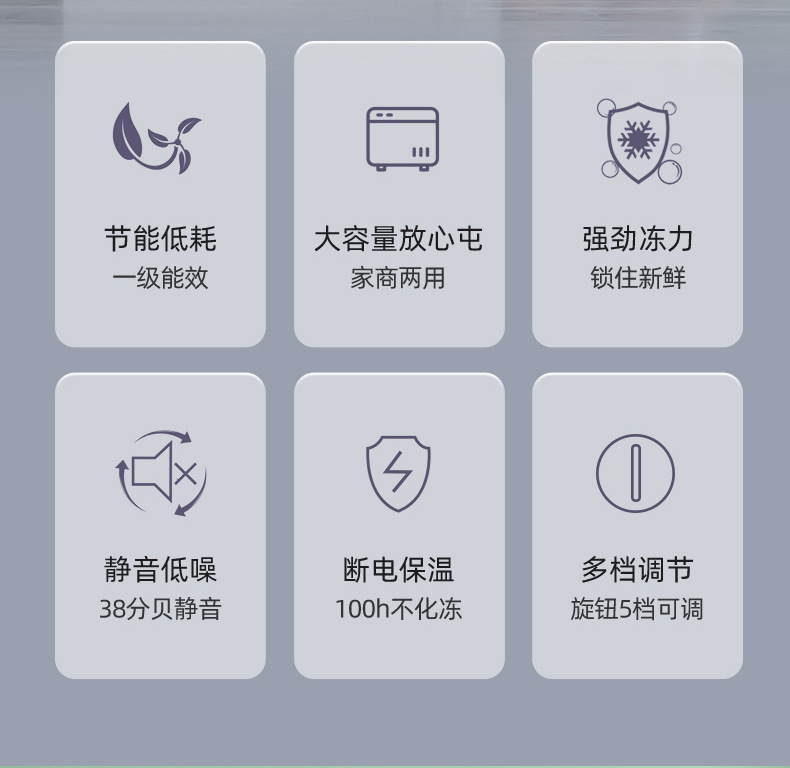 节能低耗
一级能效

大容量放心屯
家商两用

强劲冻力
锁住新鲜

静音低噪
38分贝静音

断电保温
100h不化冻

多档调节
旋钮5档可调