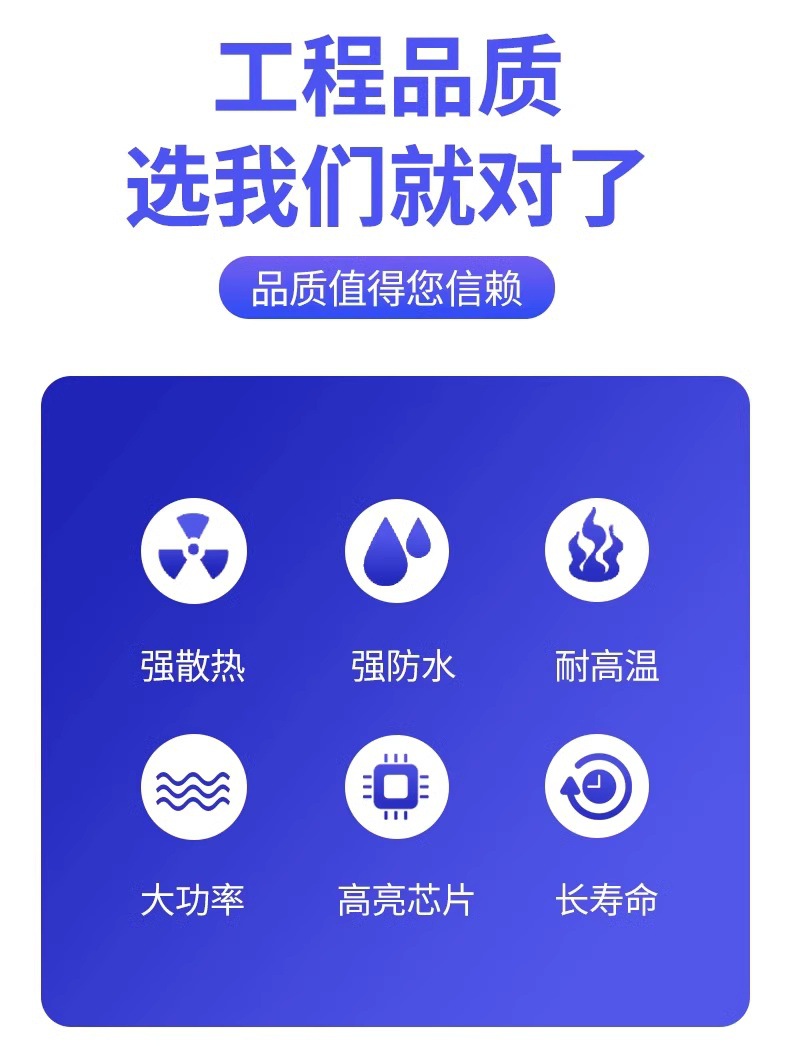 工程品质
选我们就对了

品质值得您信赖

强散热

强防水

耐高温

大功率

高亮芯片

长寿命