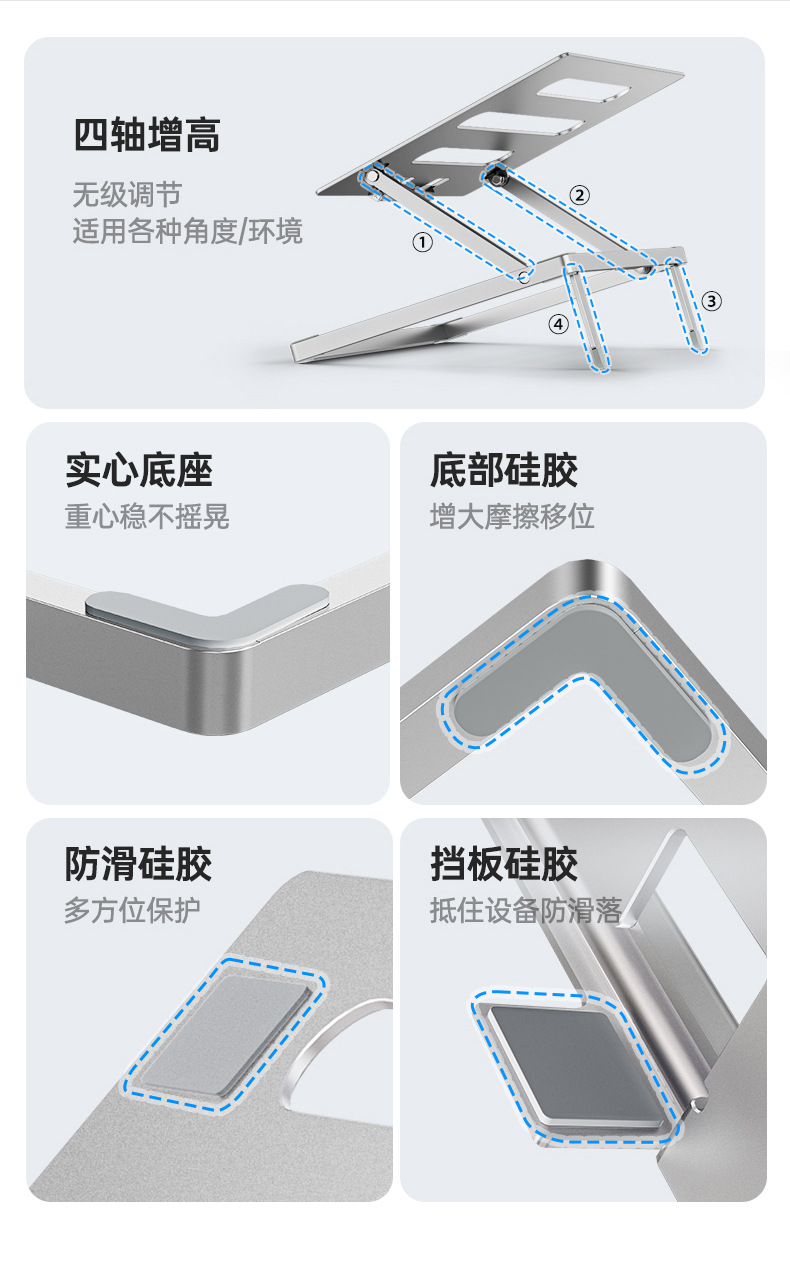 四轴增高
无级调节
适用各种角度/环境

①
②
③
④

实心底座
重心稳不摇晃

底部硅胶
增大摩擦移位

防滑硅胶
多方位保护

挡板硅胶
抵住设备防滑落