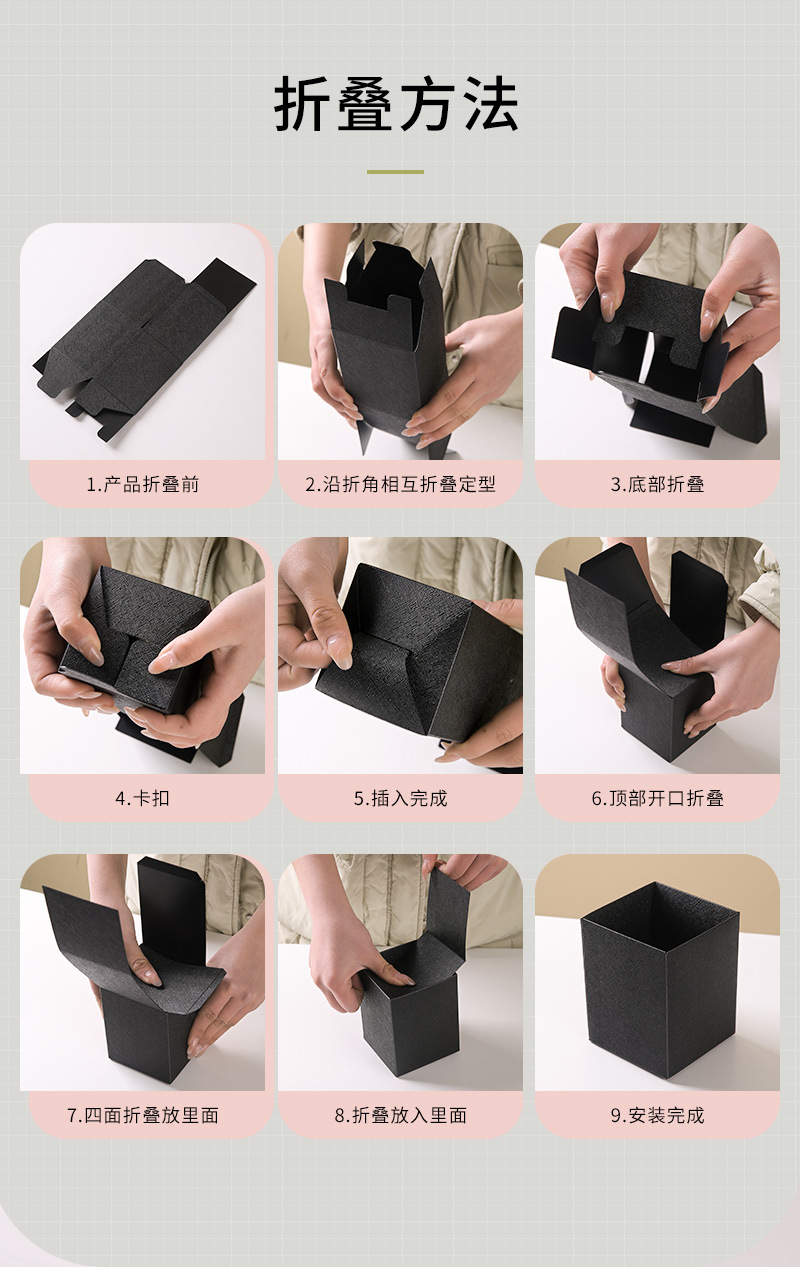 折叠方法

1.产品折叠前

2.沿折角相互折叠定型

3.底部折叠

4.卡扣

5.插入完成

6.顶部开口折叠

7.四面折叠放里面

8.折叠放入里面

9.安装完成