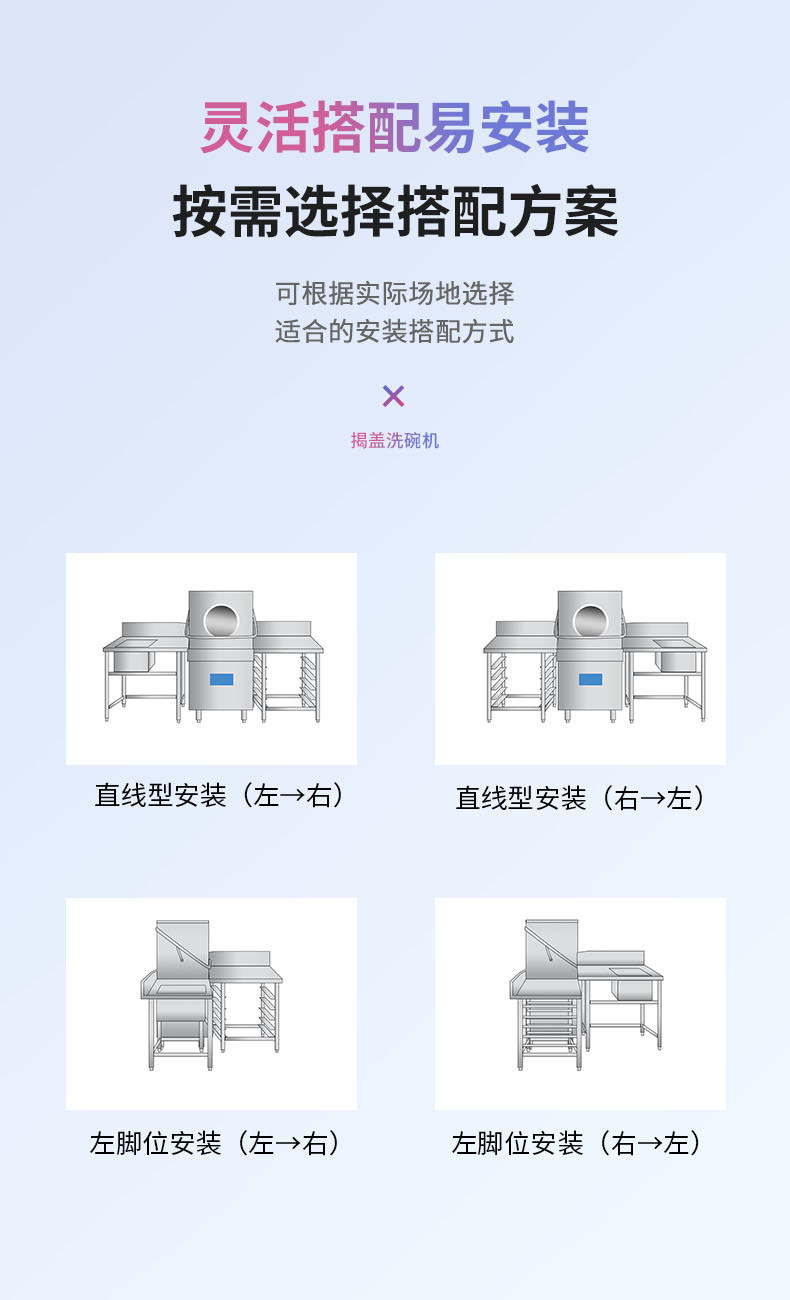 灵活搭配易安装

按需选择搭配方案

可根据实际场地选择
适合的安装搭配方式

×

揭盖洗碗机

直线型安装（左→右）

直线型安装（右→左）

左脚位安装（左→右）

左脚位安装（右→左）