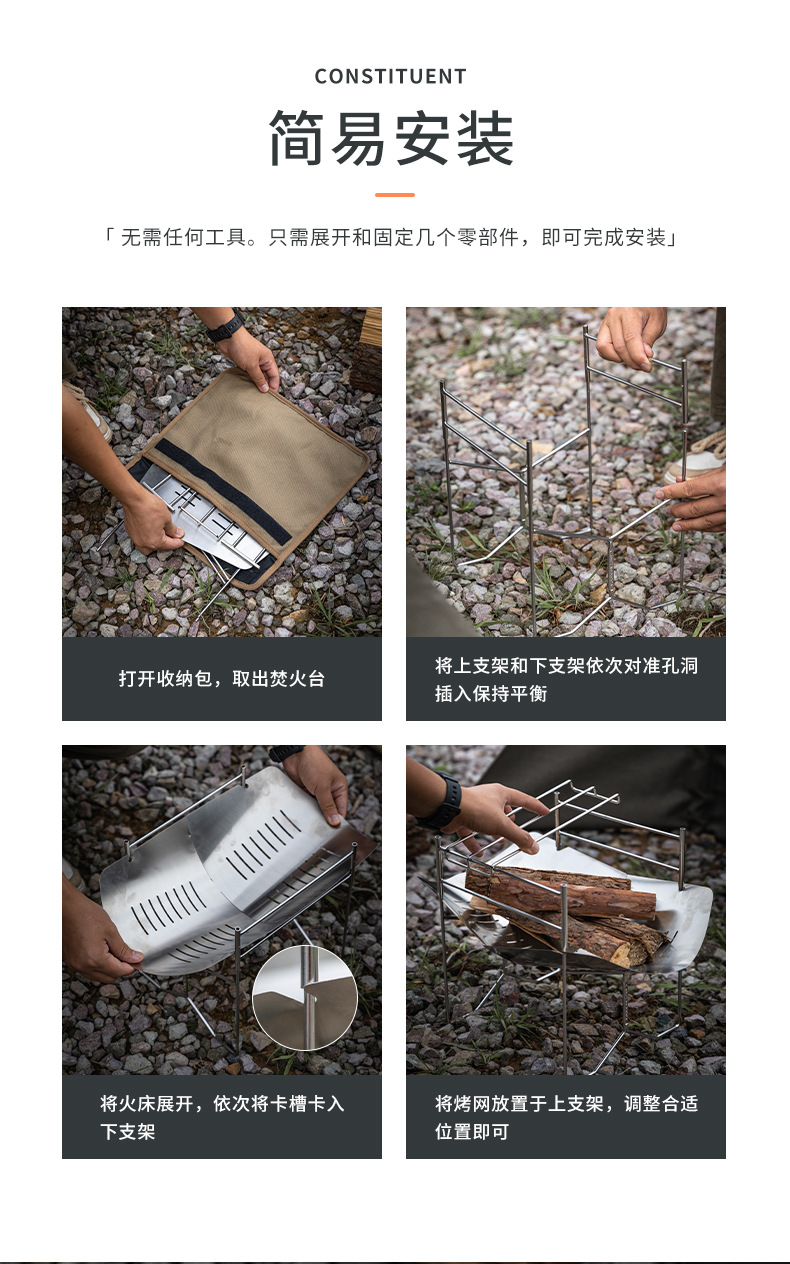 CONSTITUENT

简易安装

「 无需任何工具。只需展开和固定几个零部件，即可完成安装」

打开收纳包，取出焚火台

将上支架和下支架依次对准孔洞插入保持平衡

将火床展开，依次将卡槽卡入下支架

将烤网放置于上支架，调整合适位置即可