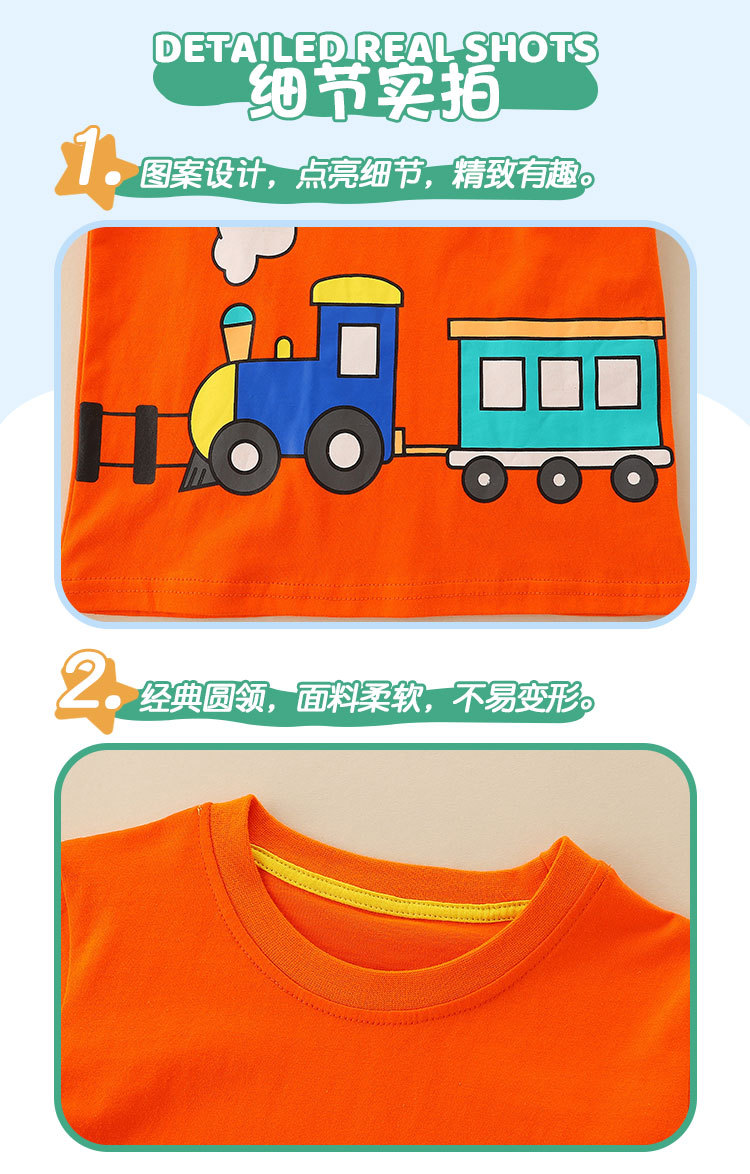 DETAILED REAL SHOTS
细节实拍

1. 图案设计，点亮细节，精致有趣。

2. 经典圆领，面料柔软，不易变形。