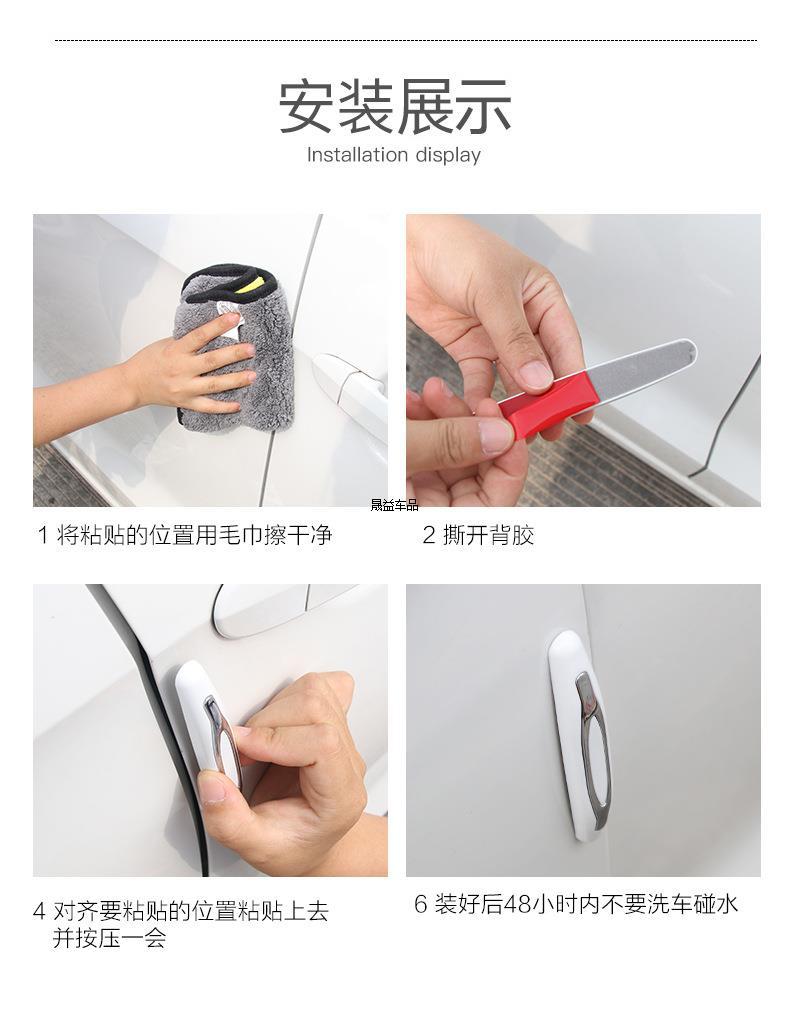 安装展示
Installation display

晟益车品

1 将粘贴的位置用毛巾擦干净

2 撕开背胶

4 对齐要粘贴的位置粘贴上去并按压一会

6 装好后48小时内不要洗车碰水