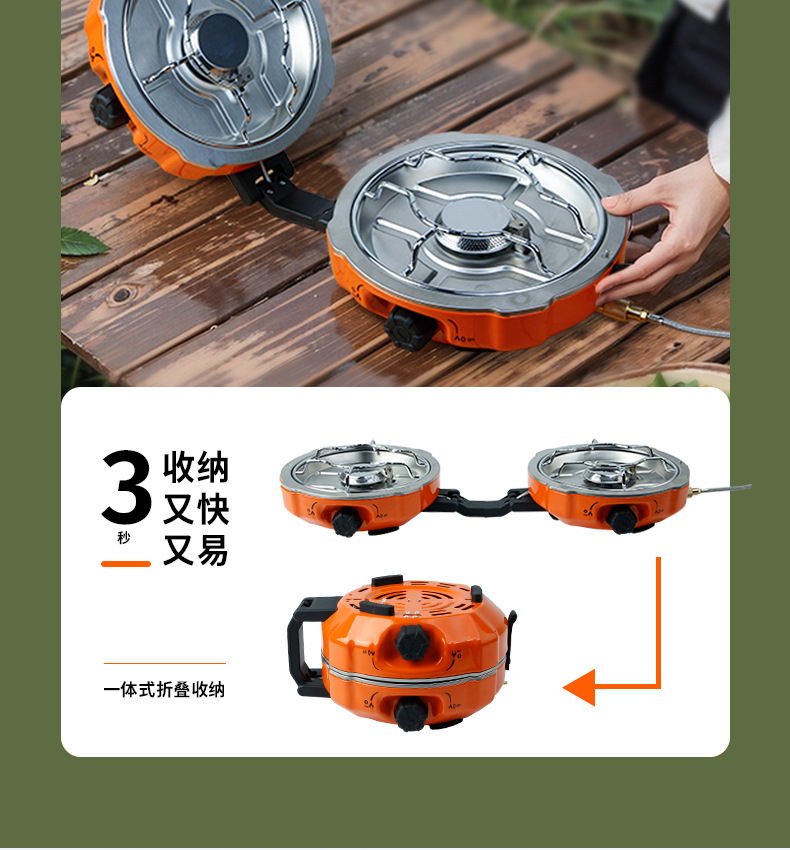 3
秒

收纳
又快
又易

一体式折叠收纳