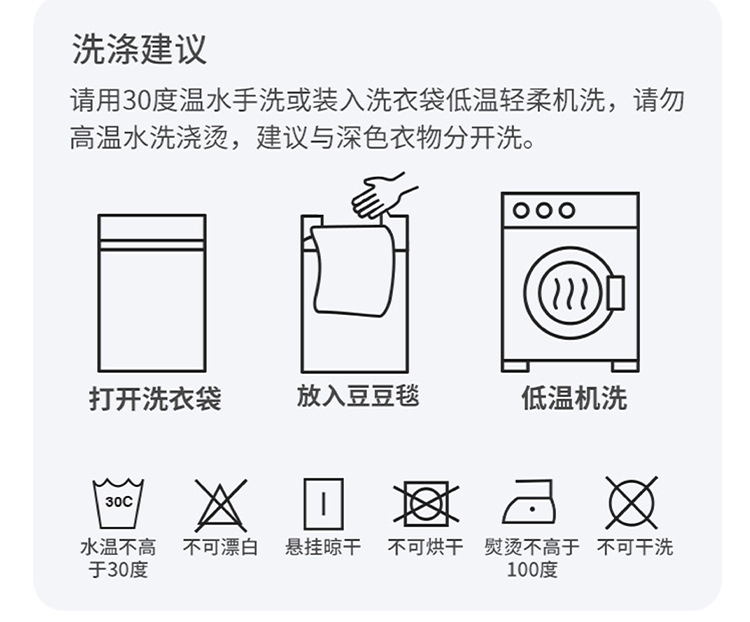 洗涤建议

请用30度温水手洗或装入洗衣袋低温轻柔机洗，请勿高温水洗浇烫，建议与深色衣物分开洗。

打开洗衣袋

放入豆豆毯

低温机洗

30C
水温不高于30度

不可漂白

悬挂晾干

不可烘干

熨烫不高于100度

不可干洗