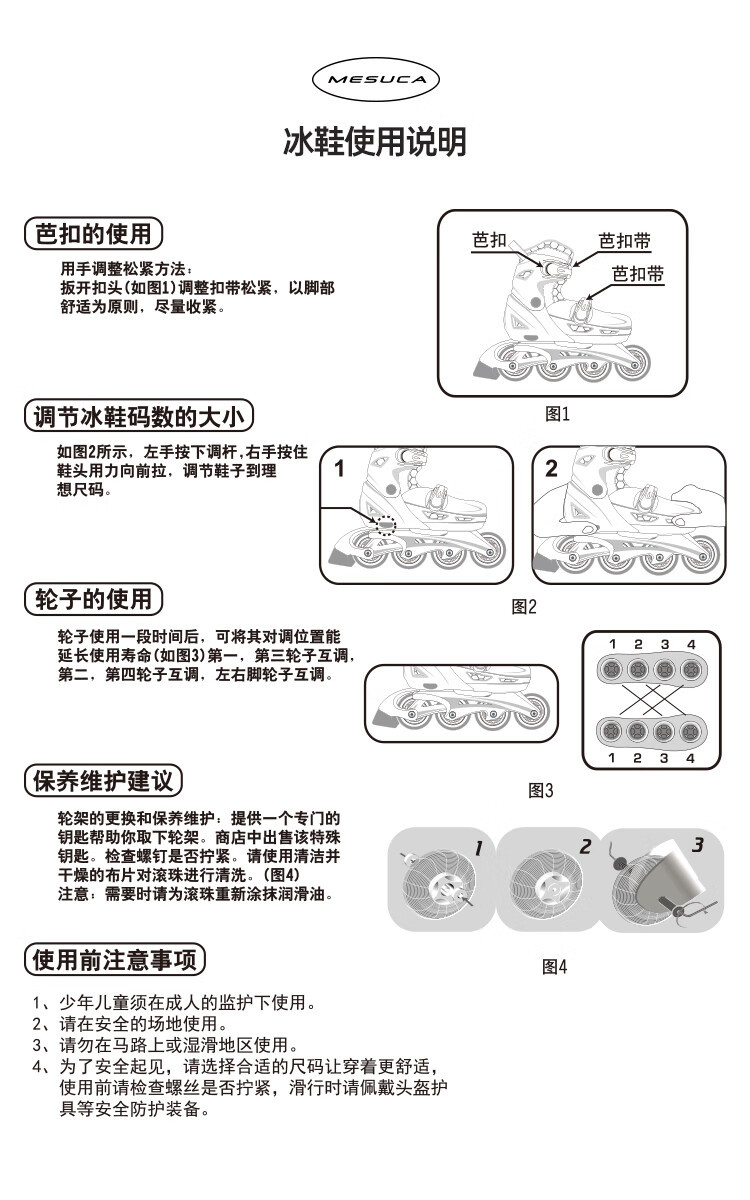 MESUCA

冰鞋使用说明

芭扣的使用

用手调整松紧方法：
扳开扣头(如图1)调整扣带松紧，以脚部舒适为原则，尽量收紧。

芭扣
芭扣带
芭扣带

图1

调节冰鞋码数的大小

如图2所示，左手按下调杆,右手按住鞋头用力向前拉，调节鞋子到理想尺码。

1
2

图2

轮子的使用

轮子使用一段时间后，可将其对调位置能延长使用寿命(如图3)第一，第三轮子互调，第二，第四轮子互调，左右脚轮子互调。

1 2 3 4
1 2 3 4

图3

保养维护建议

轮架的更换和保养维护：提供一个专门的钥匙帮助你取下轮架。商店中出售该特殊钥匙。检查螺钉是否拧紧。请使用清洁并干燥的布片对滚珠进行清洗。(图4)
注意：需要时请为滚珠重新涂抹润滑油。

1
2
3

图4

使用前注意事项

1、少年儿童须在成人的监护下使用。
2、请在安全的场地使用。
3、请勿在马路上或湿滑地区使用。
4、为了安全起见，请选择合适的尺码让穿着更舒适，使用前请检查螺丝是否拧紧，滑行时请佩戴头盔护具等安全防护装备。