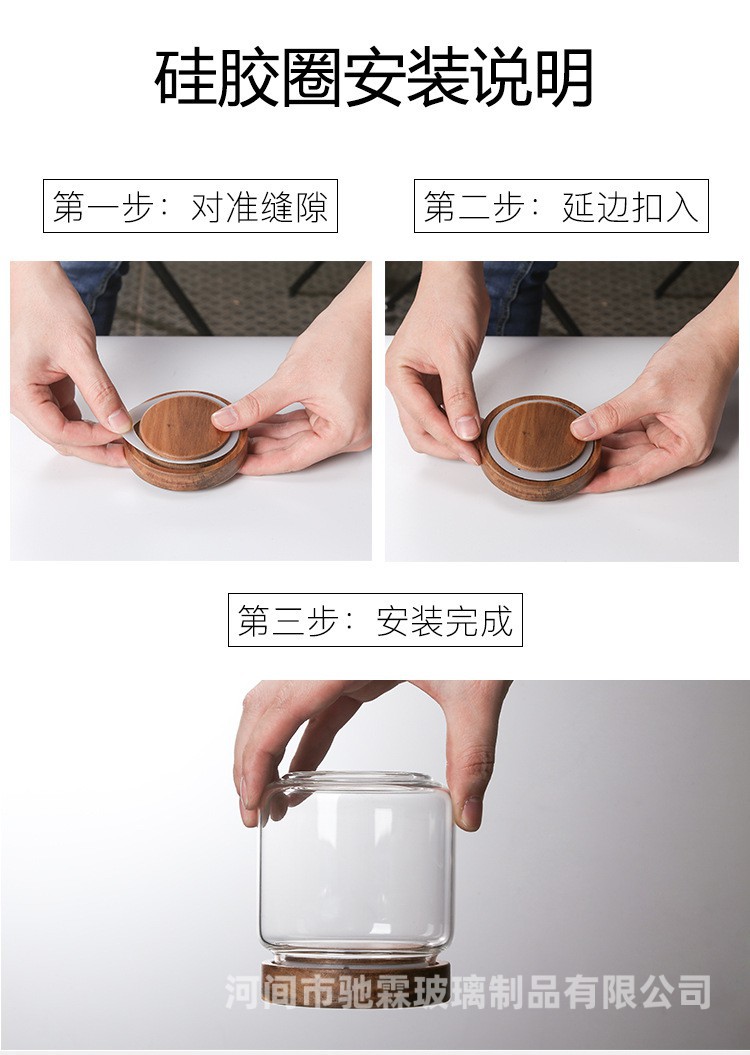 硅胶圈安装说明

第一步：对准缝隙

第二步：延边扣入

第三步：安装完成

河间市驰霖玻璃制品有限公司