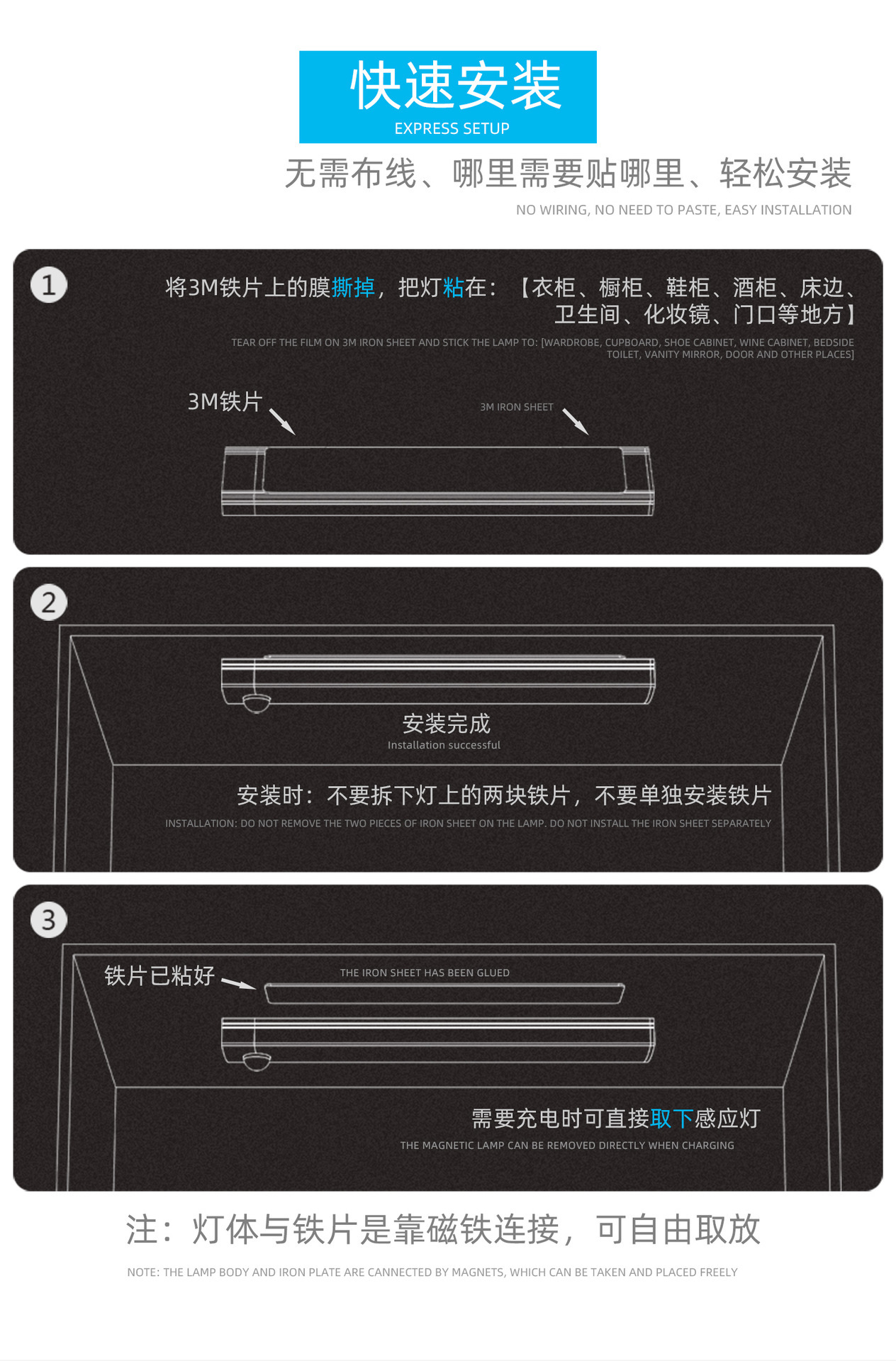 快速安装
EXPRESS SETUP

无需布线、哪里需要贴哪里、轻松安装
NO WIRING, NO NEED TO PASTE, EASY INSTALLATION

1

将3M铁片上的膜撕掉，把灯粘在：【衣柜、橱柜、鞋柜、酒柜、床边、卫生间、化妆镜、门口等地方】
TEAR OFF THE FILM ON 3M IRON SHEET AND STICK THE LAMP TO: [WARDROBE, CUPBOARD, SHOE CABINET, WINE CABINET, BEDSIDE TOILET, VANITY MIRROR, DOOR AND OTHER PLACES]

3M铁片
3M IRON SHEET

2

安装完成
Installation successful

安装时：不要拆下灯上的两块铁片，不要单独安装铁片
INSTALLATION: DO NOT REMOVE THE TWO PIECES OF IRON SHEET ON THE LAMP. DO NOT INSTALL THE IRON SHEET SEPARATELY

3

铁片已粘好
THE IRON SHEET HAS BEEN GLUED

需要充电时可直接取下感应灯
THE MAGNETIC LAMP CAN BE REMOVED DIRECTLY WHEN CHARGING

注：灯体与铁片是靠磁铁连接，可自由取放
NOTE: THE LAMP BODY AND IRON PLATE ARE CANNECTED BY MAGNETS, WHICH CAN BE TAKEN AND PLACED FREELY