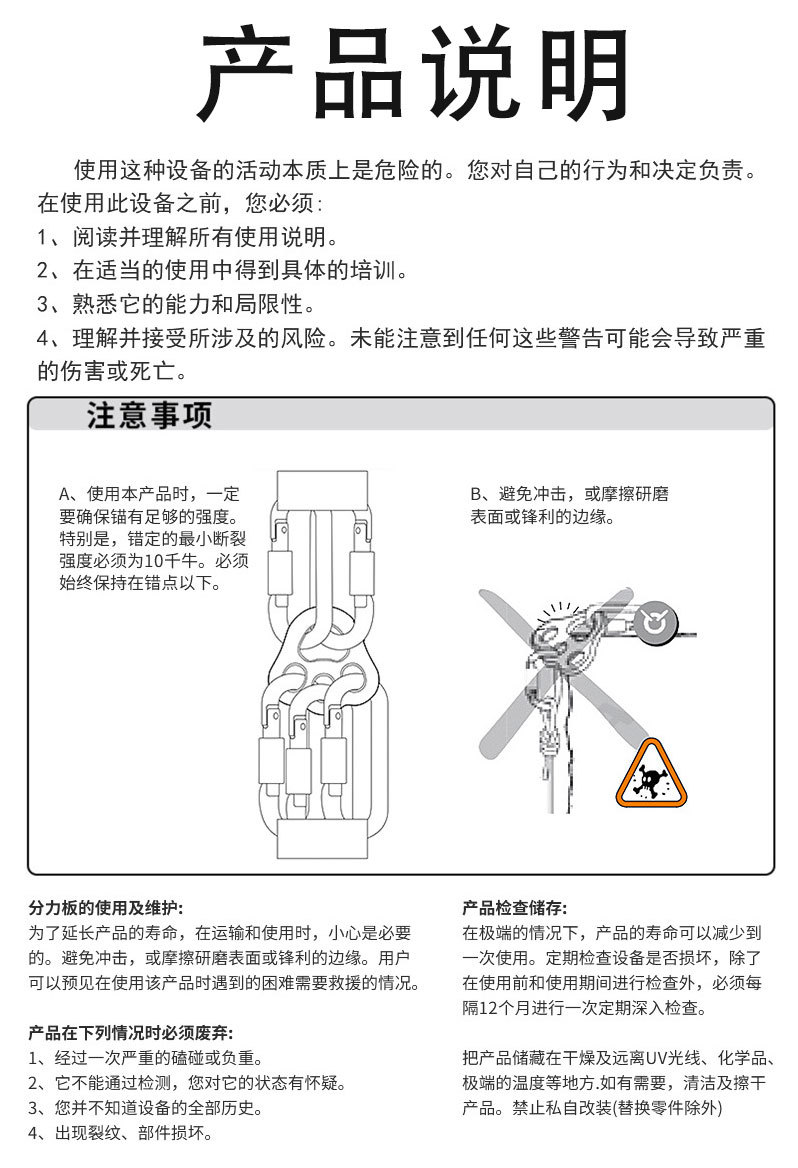 产品说明

使用这种设备的活动本质上是危险的。您对自己的行为和决定负责。在使用此设备之前，您必须：
1、阅读并理解所有使用说明。
2、在适当的使用中得到具体的培训。
3、熟悉它的能力和局限性。
4、理解并接受所涉及的风险。未能注意到任何这些警告可能会导致严重的伤害或死亡。

注意事项

A、使用本产品时，一定要确保锚有足够的强度。特别是，锚定的最小断裂强度必须为10千牛。必须始终保持在锚点以下。

B、避免冲击，或摩擦研磨表面或锋利的边缘。

分力板的使用及维护：
为了延长产品的寿命，在运输和使用时，小心是必要的。避免冲击，或摩擦研磨表面或锋利的边缘。用户可以预见在使用该产品时遇到的困难需要救援的情况。

产品在下列情况时必须废弃：
1、经过一次严重的磕碰或负重。
2、它不能通过检测，您对它的状态有怀疑。
3、您并不知道设备的全部历史。
4、出现裂纹、部件损坏。

产品检查储存：
在极端的情况下，产品的寿命可以减少到一次使用。定期检查设备是否损坏，除了在使用前和使用期间进行检查外，必须每隔12个月进行一次定期深入检查。

把产品储藏在干燥及远离UV光线、化学品、极端的温度等地方.如有需要，清洁及擦干产品。禁止私自改装(替换零件除外)