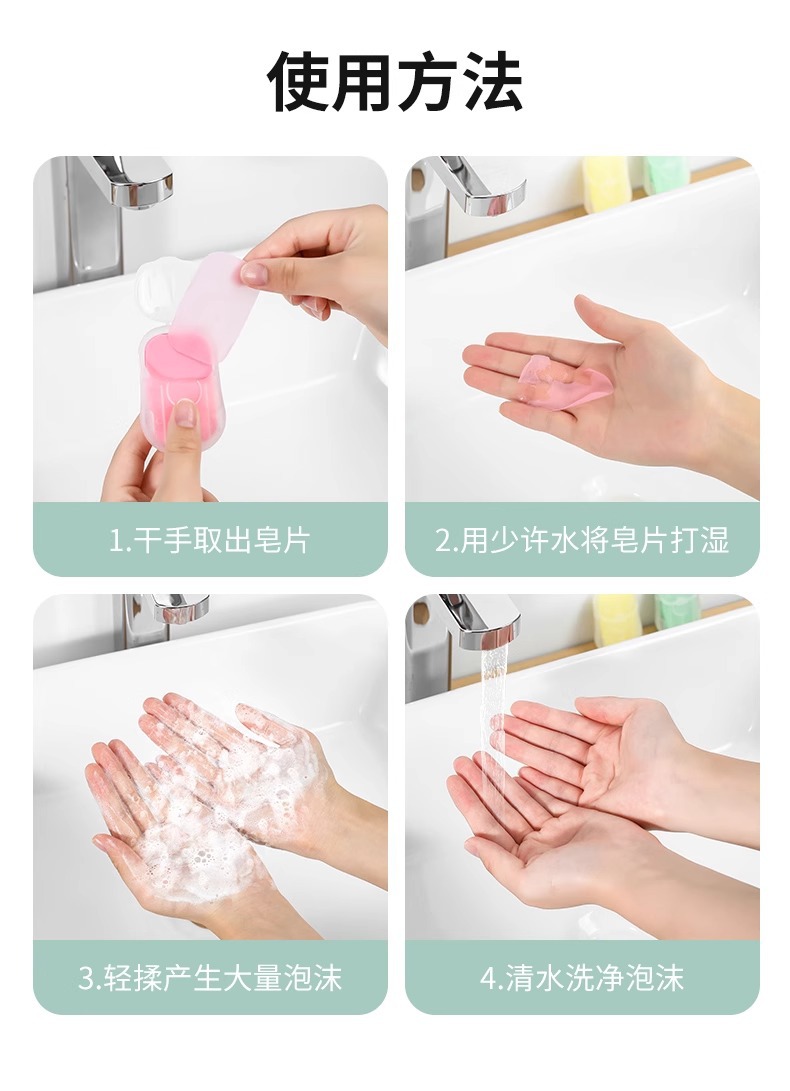 使用方法

1.干手取出皂片

2.用少许水将皂片打湿

3.轻揉产生大量泡沫

4.清水洗净泡沫