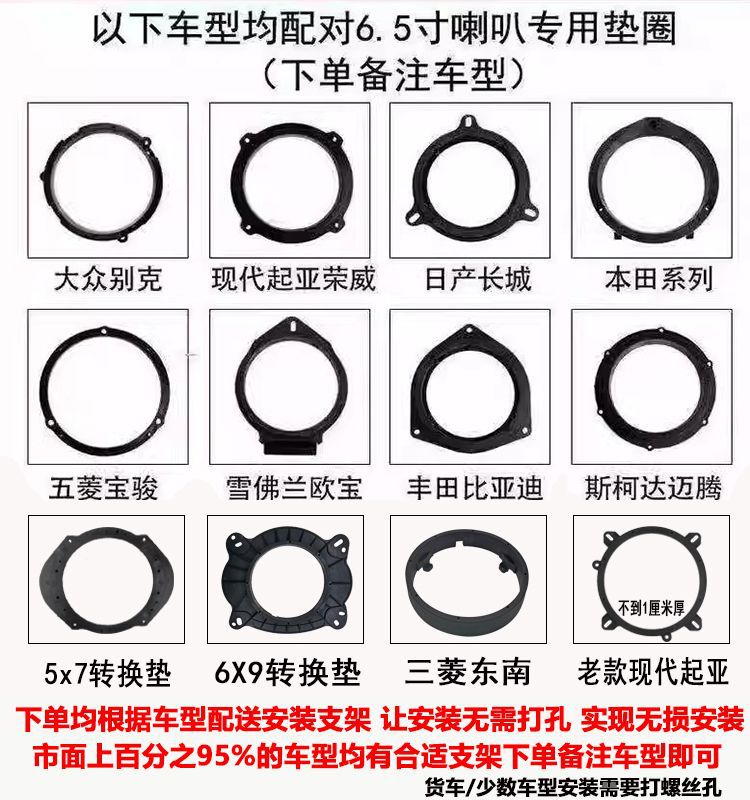 以下车型均配对6.5寸喇叭专用垫圈
（下单备注车型）

大众别克
现代起亚荣威
日产长城
本田系列

五菱宝骏
雪佛兰欧宝
丰田比亚迪
斯柯达迈腾

5x7转换垫
6X9转换垫
三菱东南
不到1厘米厚
老款现代起亚

下单均根据车型配送安装支架 让安装无需打孔 实现无损安装
市面上百分之95%的车型均有合适支架下单备注车型即可
货车/少数车型安装需要打螺丝孔