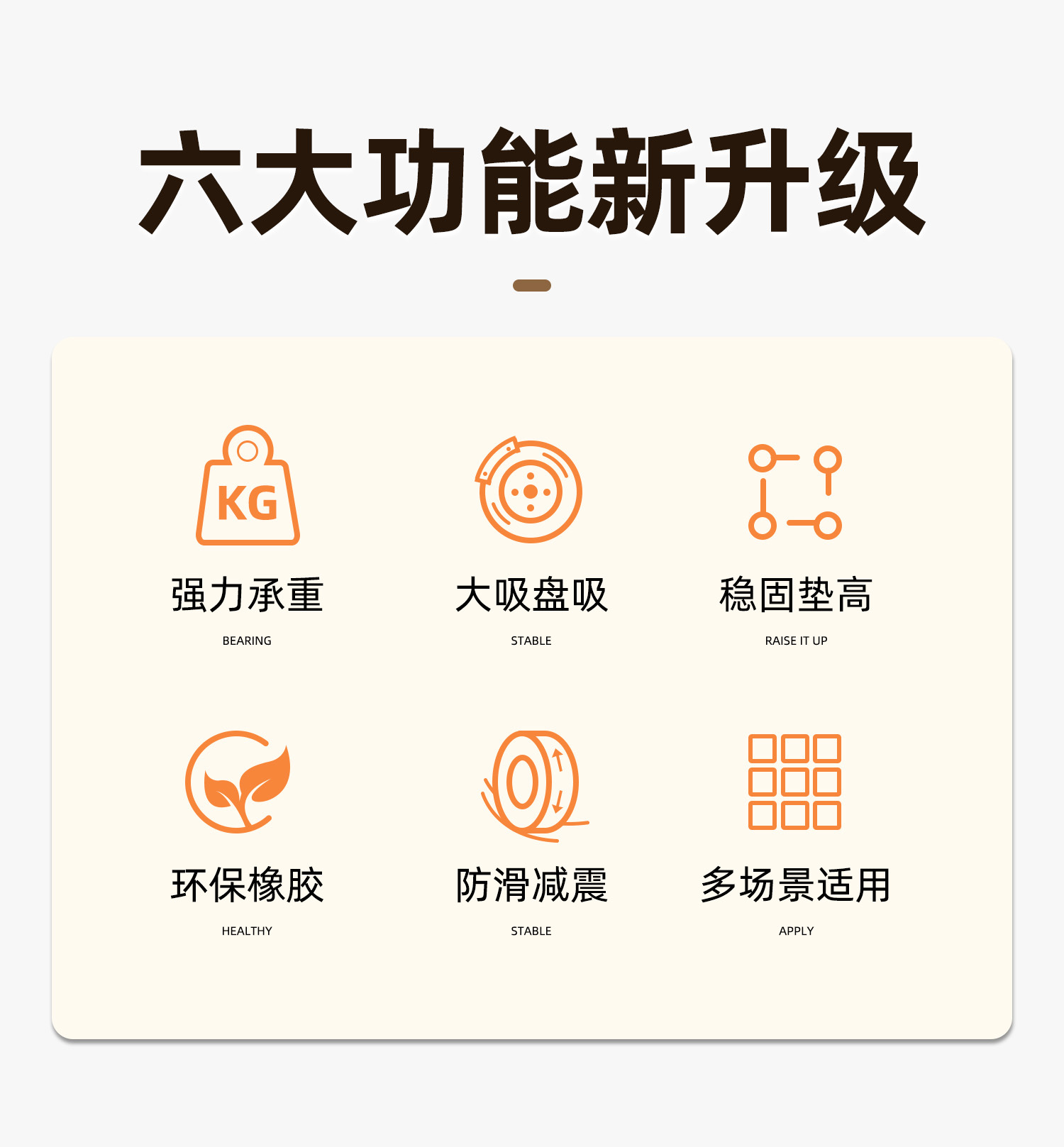 六大功能新升级

KG

强力承重

BEARING

大吸盘吸

STABLE

稳固垫高

RAISE IT UP

环保橡胶

HEALTHY

防滑减震

STABLE

多场景适用

APPLY