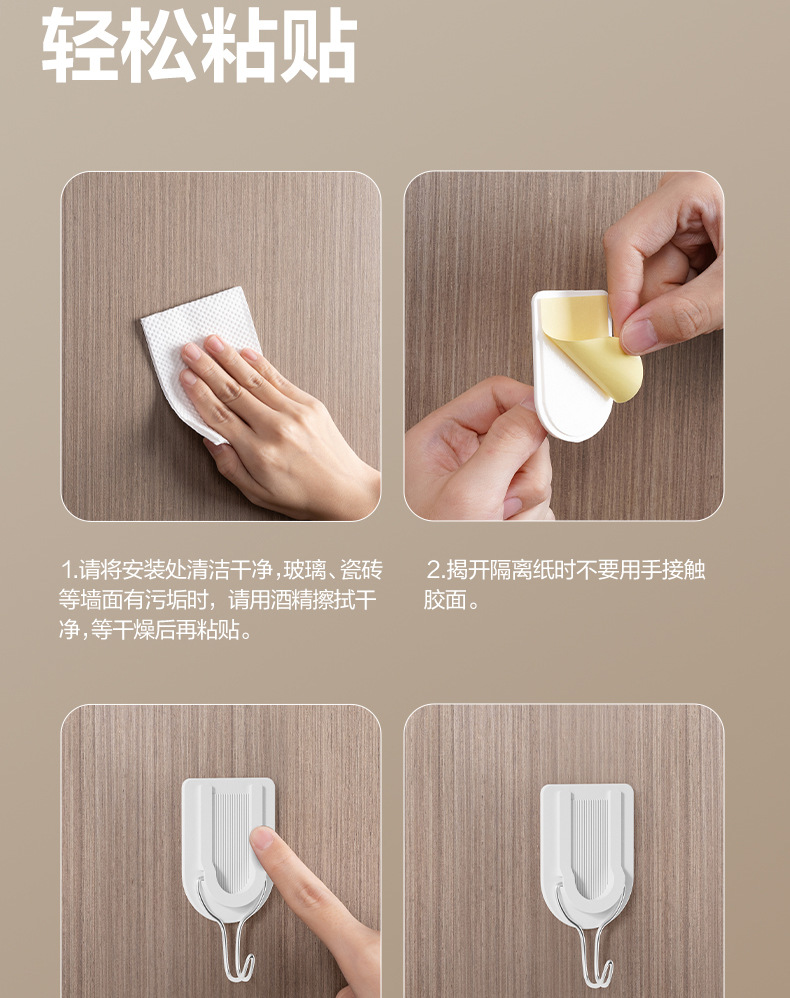 轻松粘贴

1.请将安装处清洁干净，玻璃、瓷砖等墙面有污垢时，请用酒精擦拭干净，等干燥后再粘贴。

2.揭开隔离纸时不要用手接触胶面。