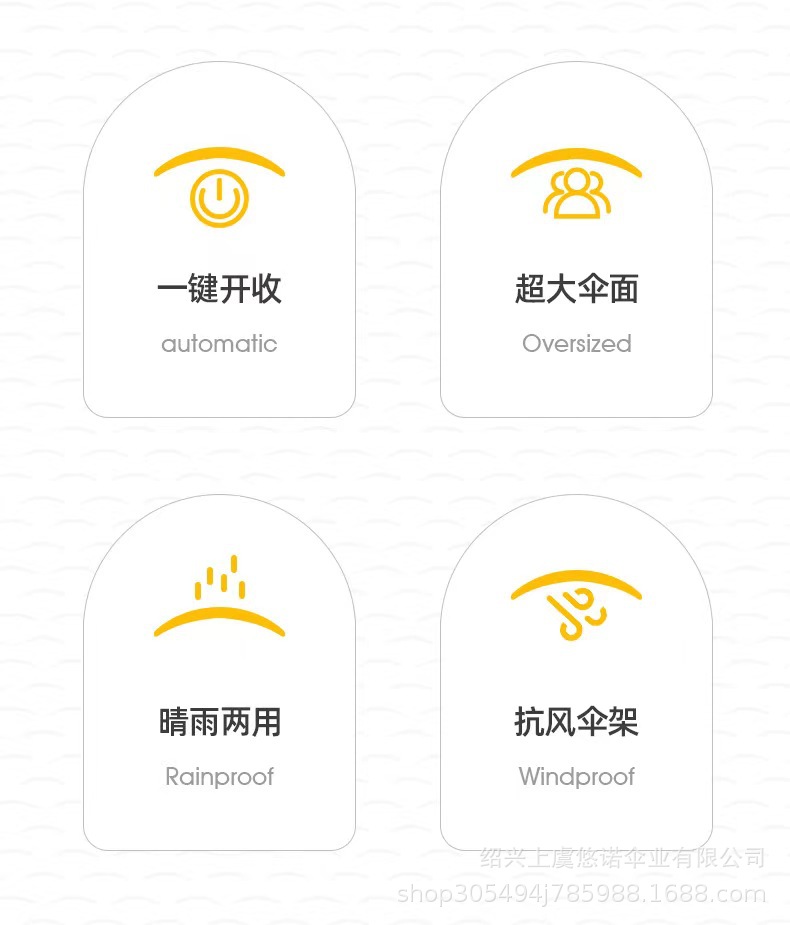 一键开收

automatic

超大伞面

Oversized

晴雨两用

Rainproof

抗风伞架

Windproof

绍兴上虞悠诺伞业有限公司
shop305494j785988.1688.com