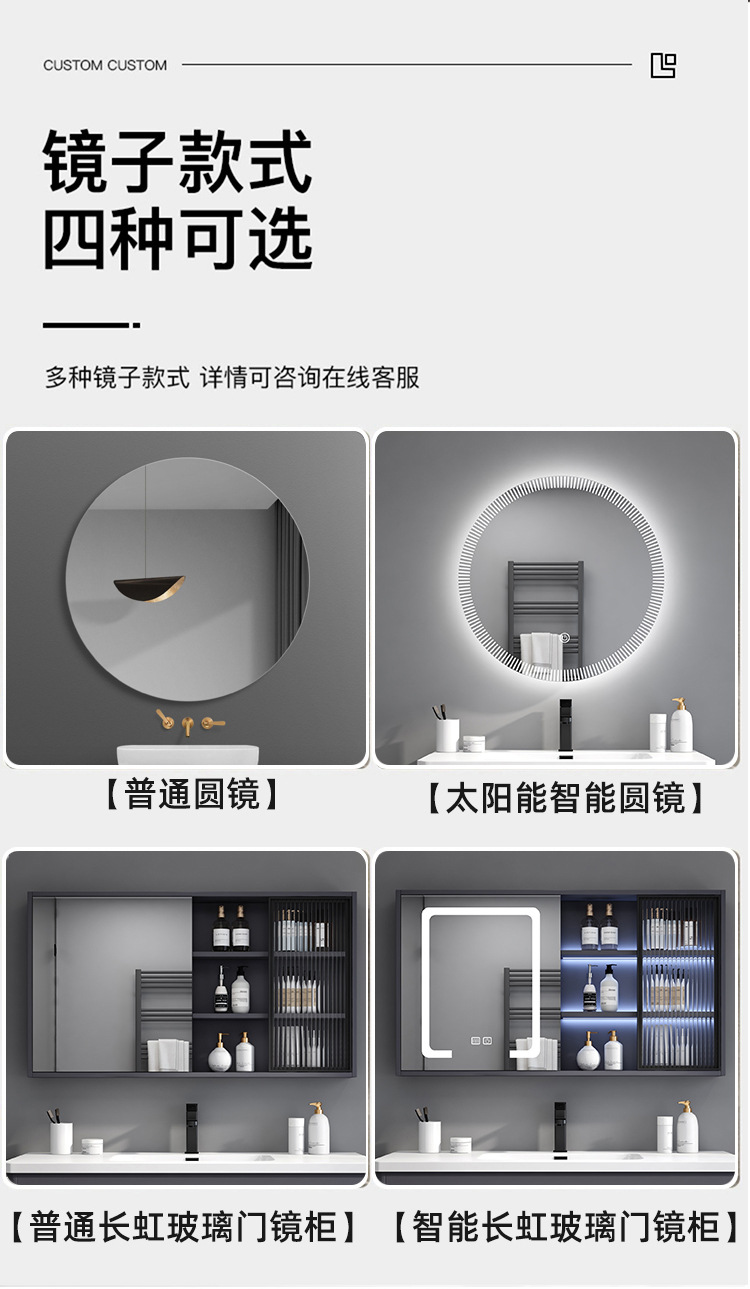 CUSTOM CUSTOM

镜子款式
四种可选

多种镜子款式 详情可咨询在线客服

【普通圆镜】

【太阳能智能圆镜】

【普通长虹玻璃门镜柜】

【智能长虹玻璃门镜柜】