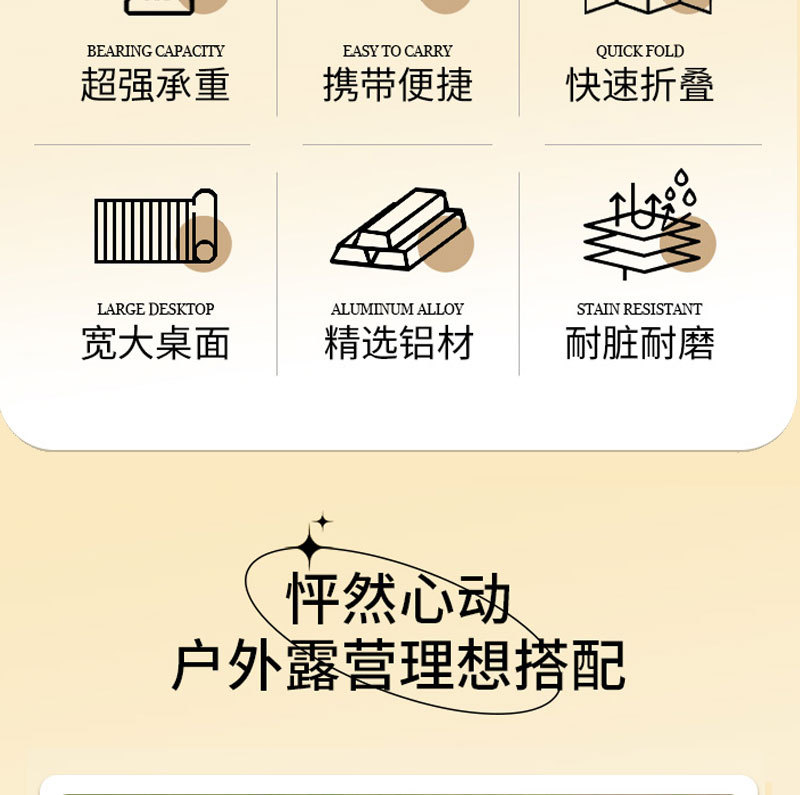 BEARING CAPACITY
超强承重

EASY TO CARRY
携带便捷

QUICK FOLD
快速折叠

LARGE DESKTOP
宽大桌面

ALUMINUM ALLOY
精选铝材

STAIN RESISTANT
耐脏耐磨

怦然心动
户外露营理想搭配