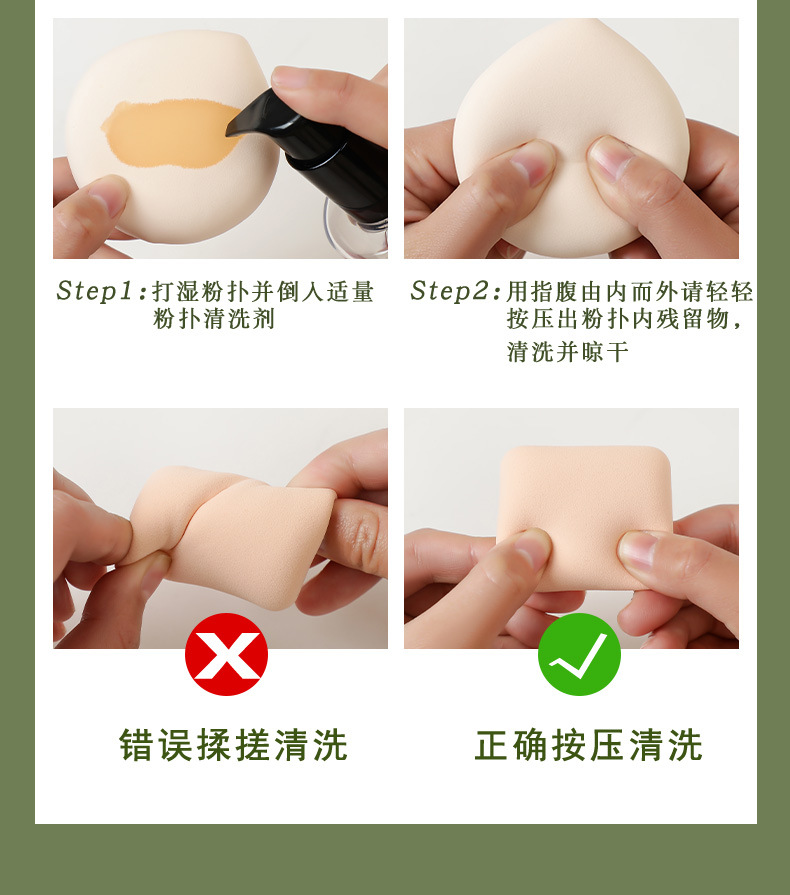 Step1:打湿粉扑并倒入适量粉扑清洗剂

Step2:用指腹由内而外请轻轻按压出粉扑内残留物，清洗并晾干

错误揉搓清洗

正确按压清洗