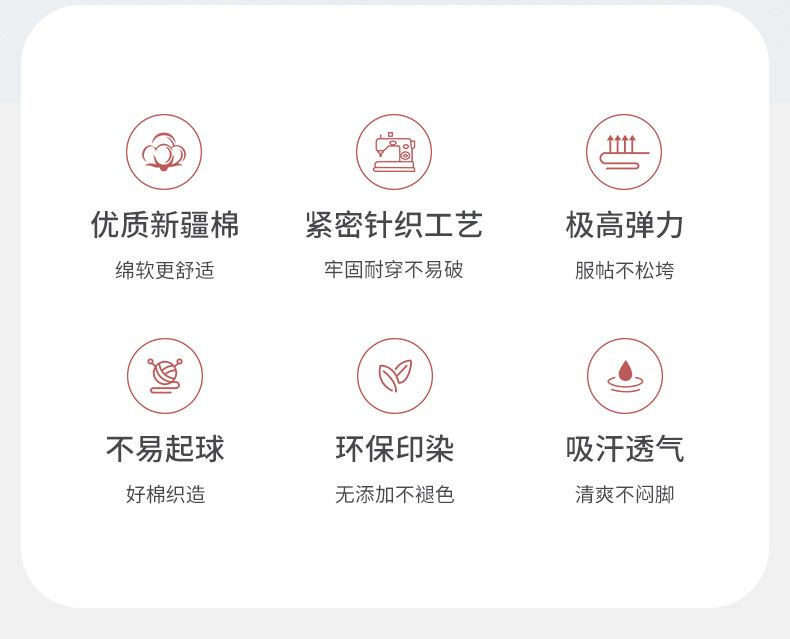 优质新疆棉

绵软更舒适

紧密针织工艺

牢固耐穿不易破

极高弹力

服帖不松垮

不易起球

好棉织造

环保印染

无添加不褪色

吸汗透气

清爽不闷脚