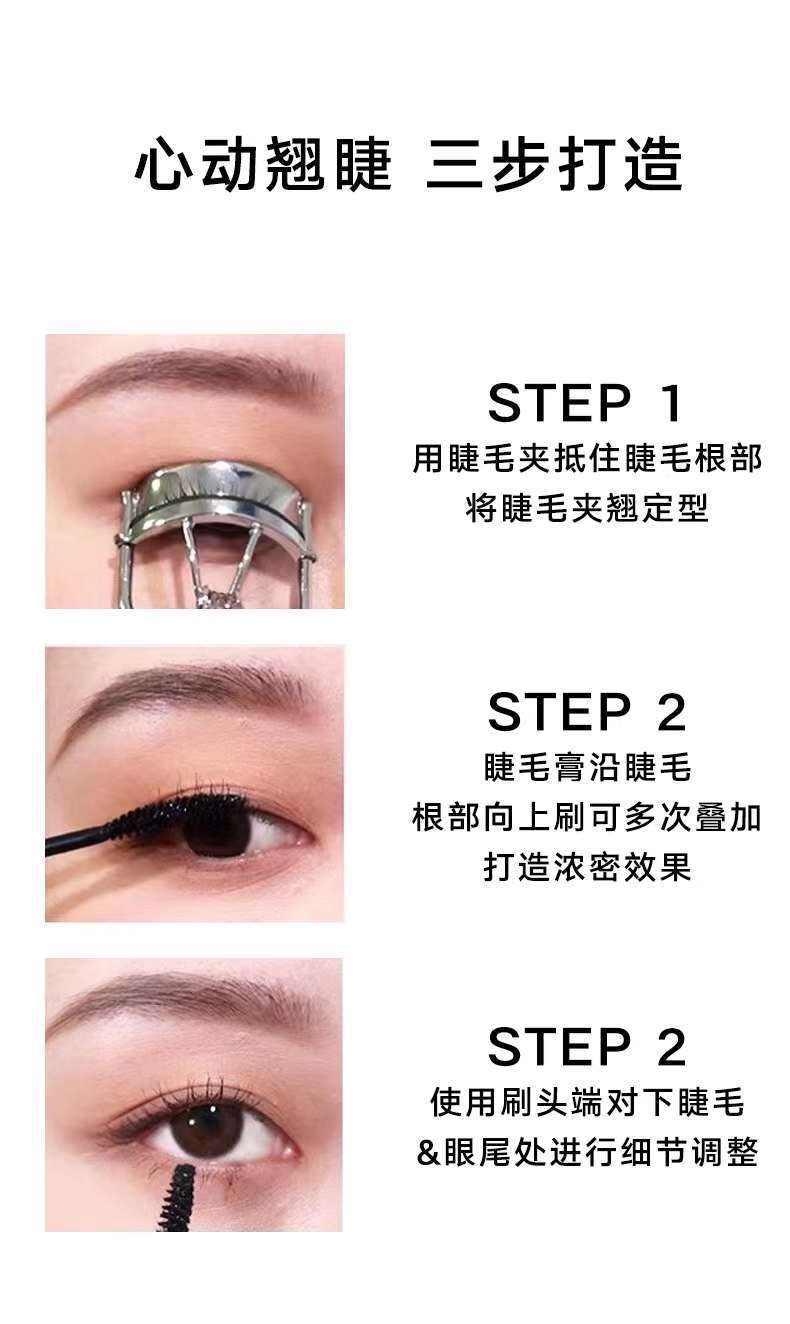 心动翘睫 三步打造

STEP 1
用睫毛夹抵住睫毛根部
将睫毛夹翘定型

STEP 2
睫毛膏沿睫毛
根部向上刷可多次叠加
打造浓密效果

STEP 2
使用刷头端对下睫毛
&眼尾处进行细节调整