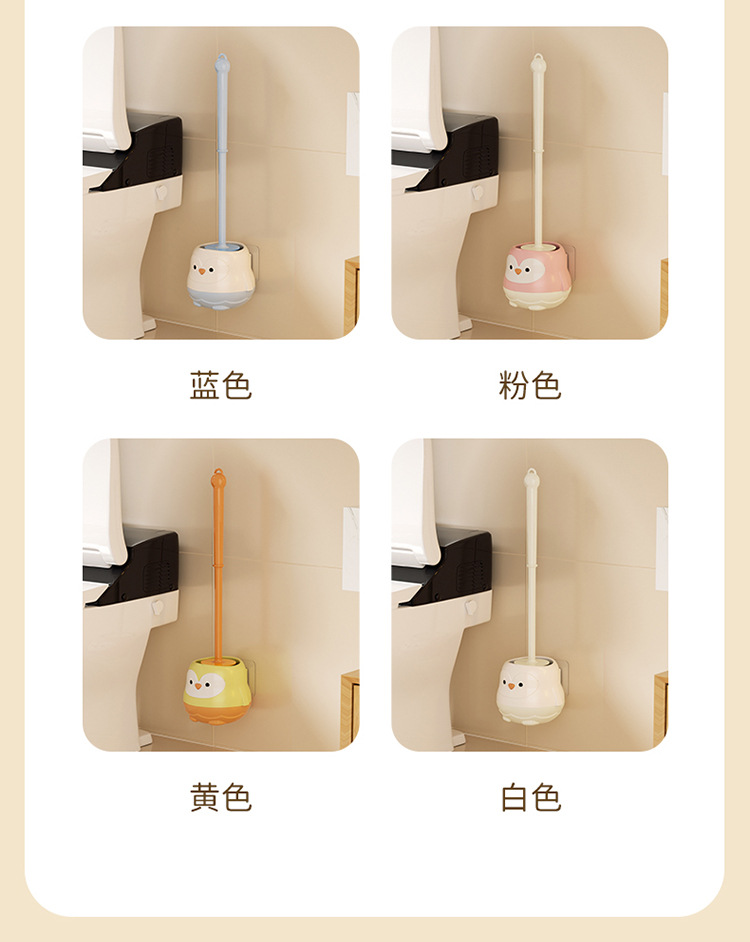 蓝色

粉色

黄色

白色