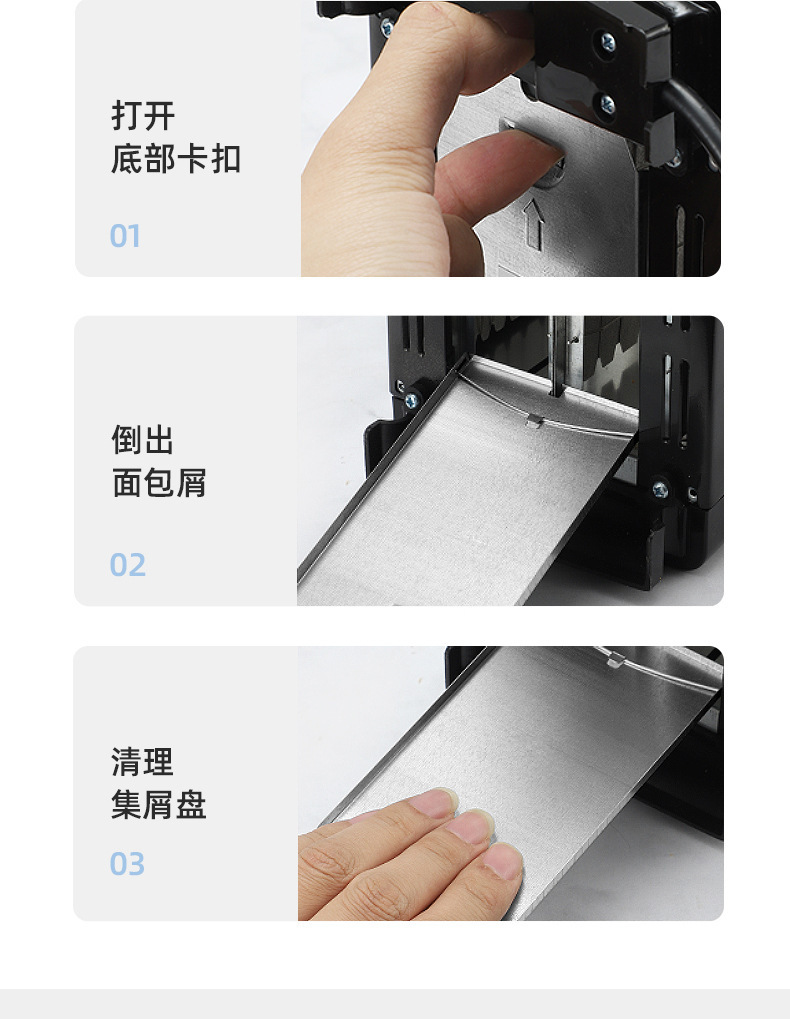 打开
底部卡扣

01

倒出
面包屑

02

清理
集屑盘

03