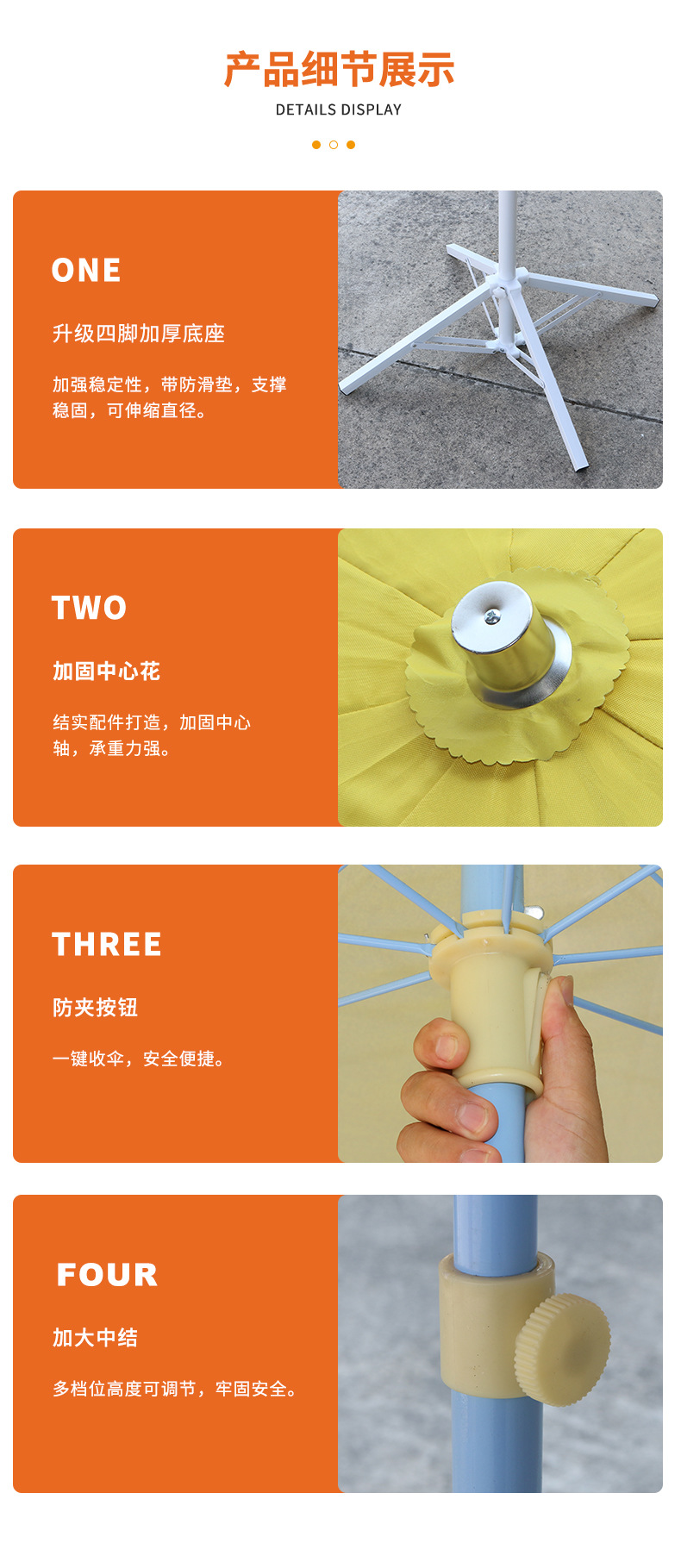 产品细节展示
DETAILS DISPLAY

ONE
升级四脚加厚底座
加强稳定性，带防滑垫，支撑稳固，可伸缩直径。

TWO
加固中心花
结实配件打造，加固中心轴，承重力强。

THREE
防夹按钮
一键收伞，安全便捷。

FOUR
加大中结
多档位高度可调节，牢固安全。