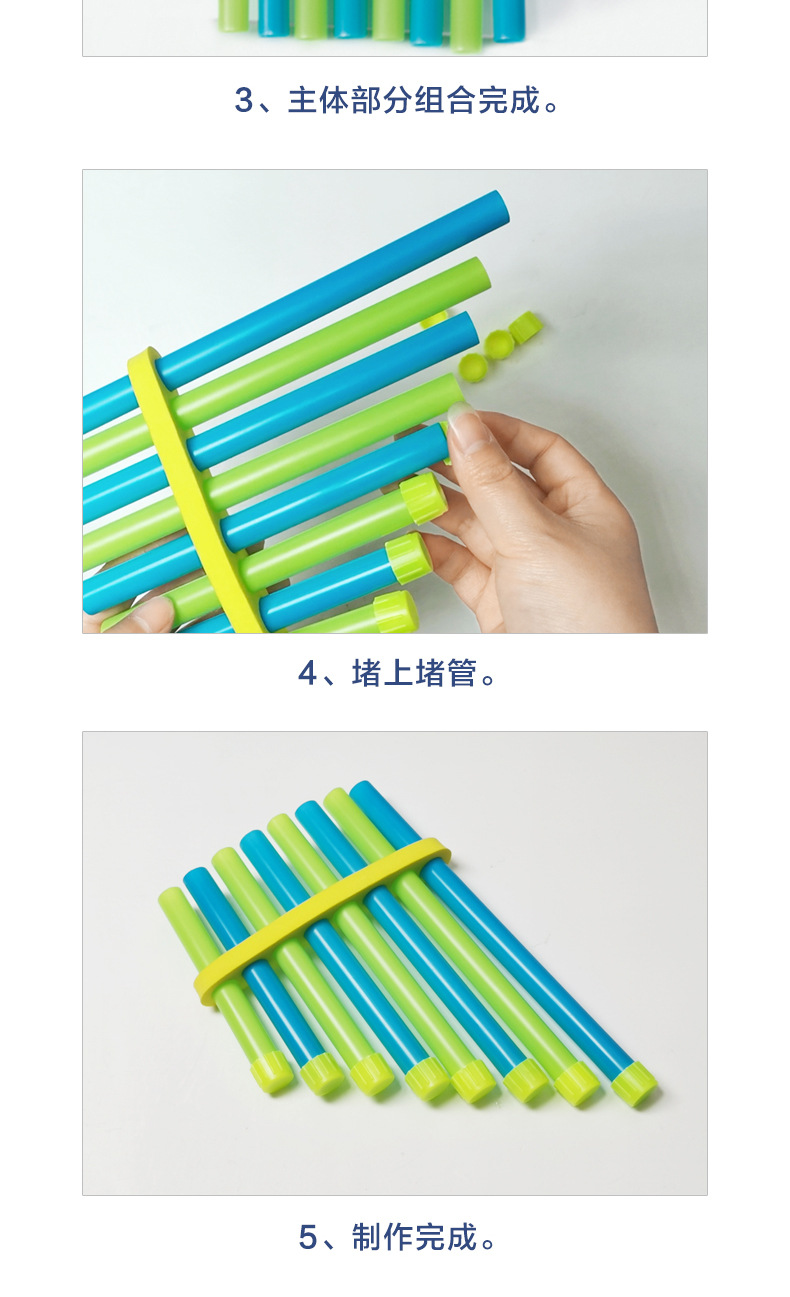 3、主体部分组合完成。

4、堵上堵管。

5、制作完成。