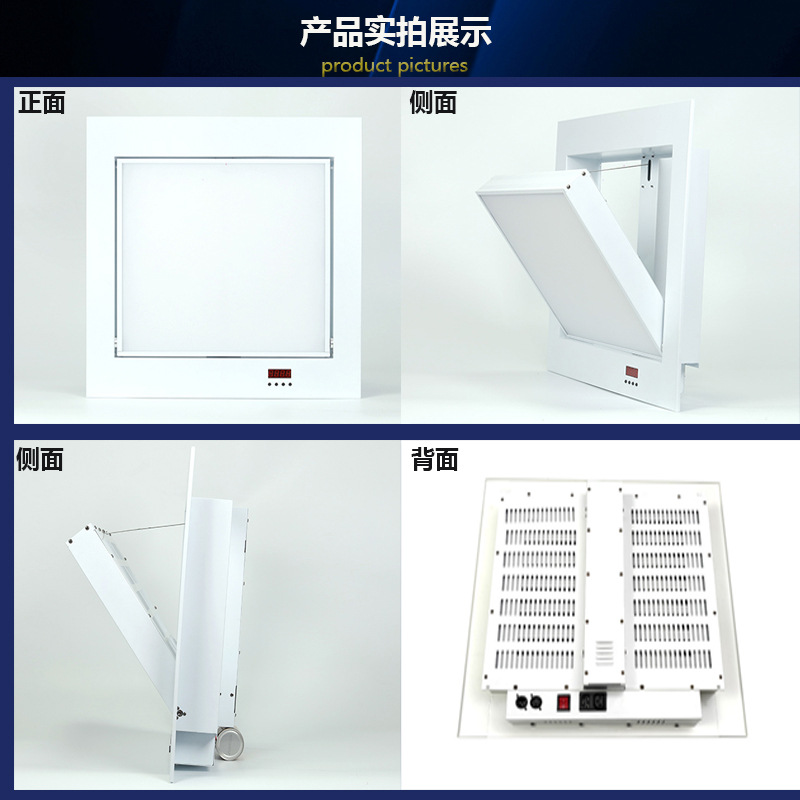 产品实拍展示
product pictures

正面

侧面

侧面

背面