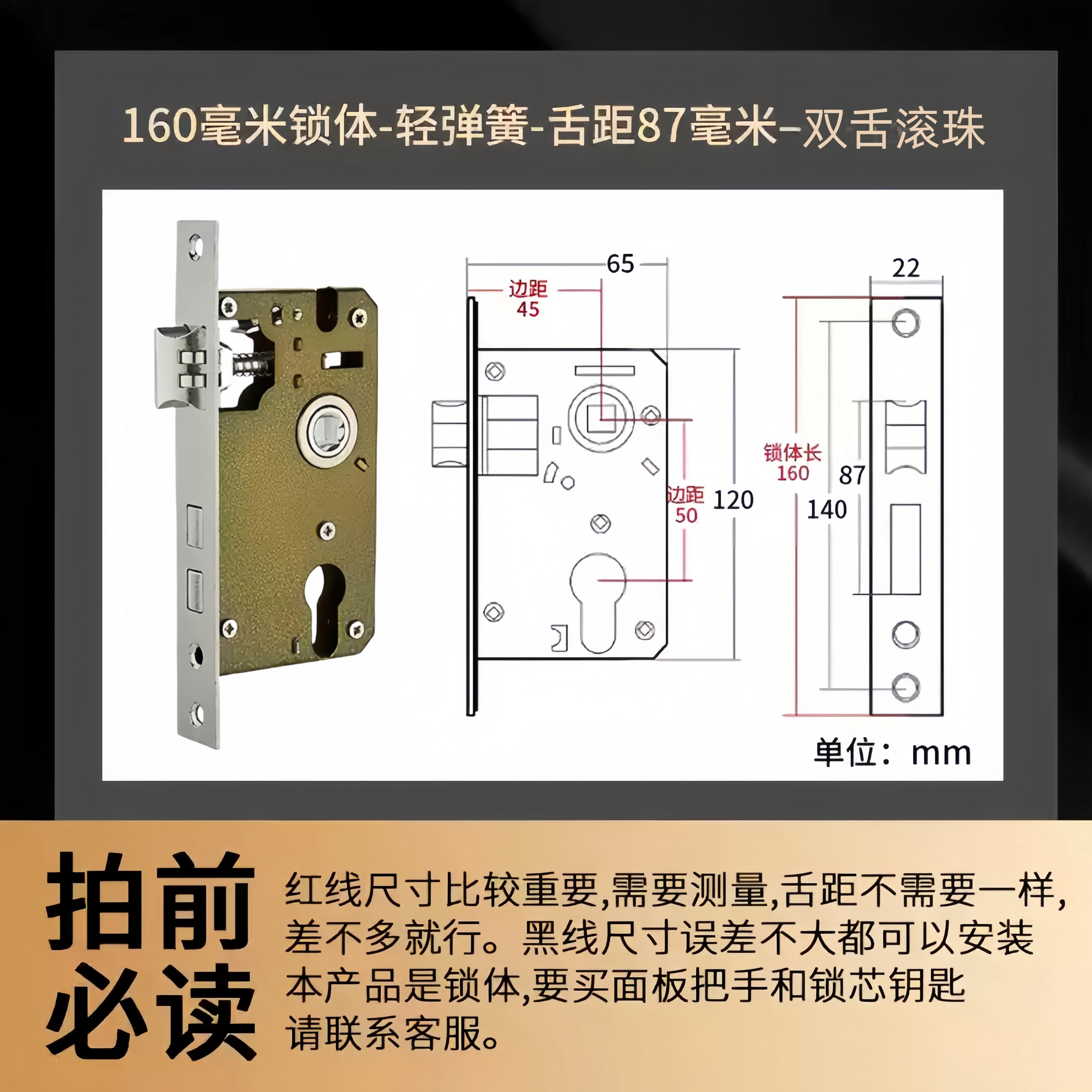 160毫米锁体-轻弹簧-舌距87毫米-双舌滚珠

65

边距
45

边距
50

120

22

锁体长
160

87

140

单位：mm

拍前必读

红线尺寸比较重要,需要测量,舌距不需要一样,差不多就行。黑线尺寸误差不大都可以安装
本产品是锁体,要买面板把手和锁芯钥匙
请联系客服。