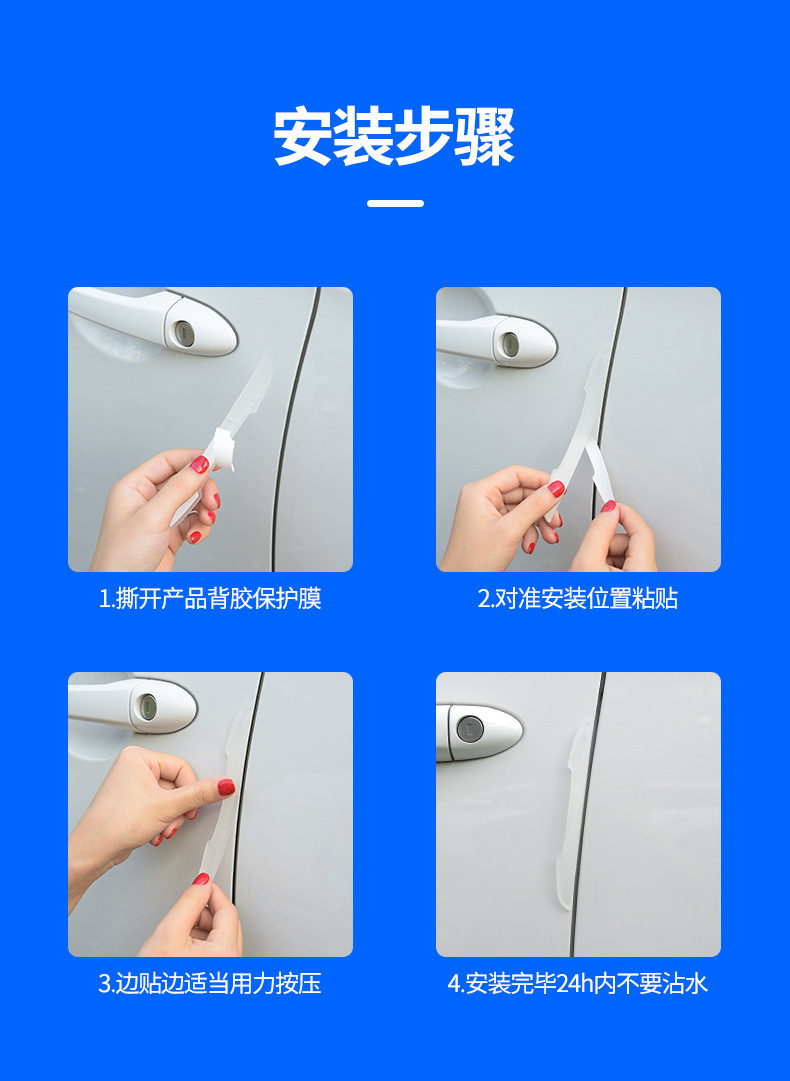 安装步骤

1.撕开产品背胶保护膜

2.对准安装位置粘贴

3.边贴边适当用力按压

4.安装完毕24h内不要沾水