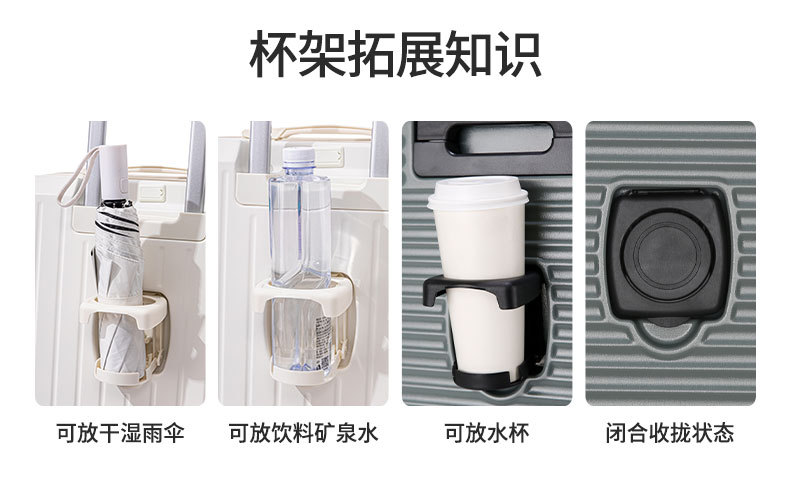 杯架拓展知识

可放干湿雨伞

可放饮料矿泉水

可放水杯

闭合收拢状态