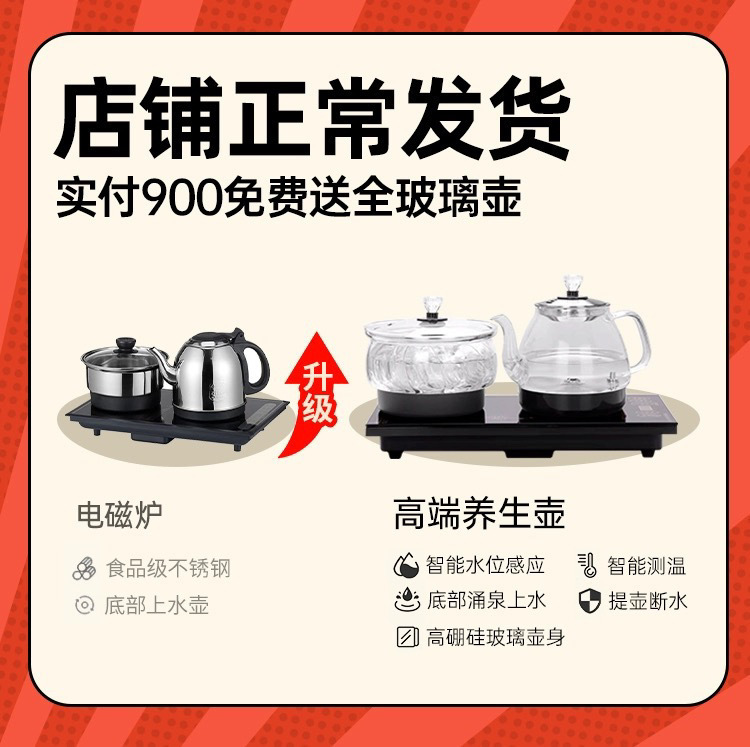 店铺正常发货
实付900免费送全玻璃壶

升级

电磁炉
食品级不锈钢
底部上水壶

高端养生壶
智能水位感应
智能测温
底部涌泉上水
提壶断水
高硼硅玻璃壶身