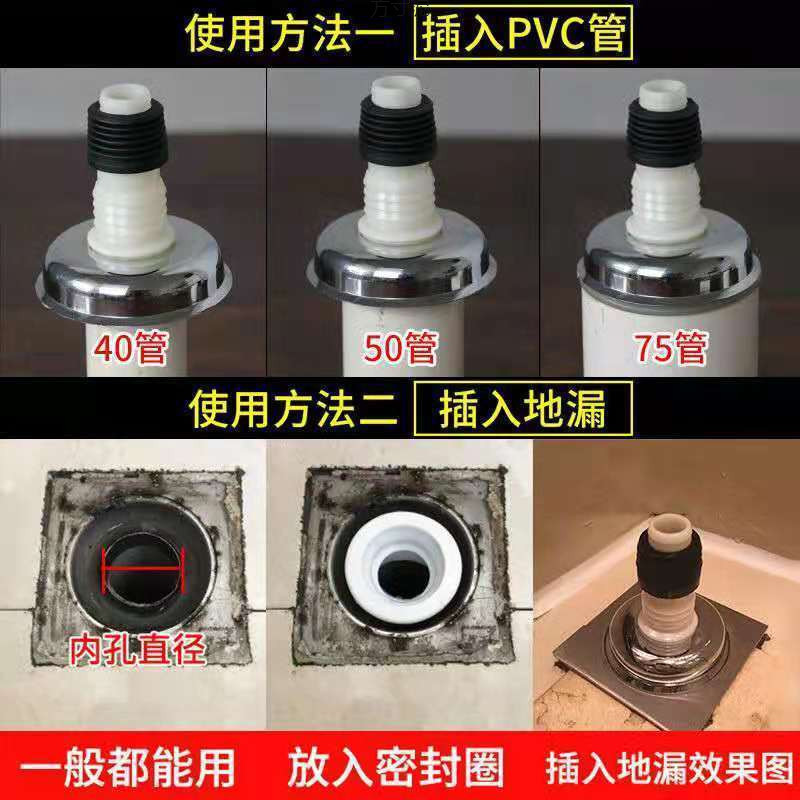 使用方法一 插入PVC管

40管

50管

75管

使用方法二 插入地漏

内孔直径

一般都能用 放入密封圈 插入地漏效果图