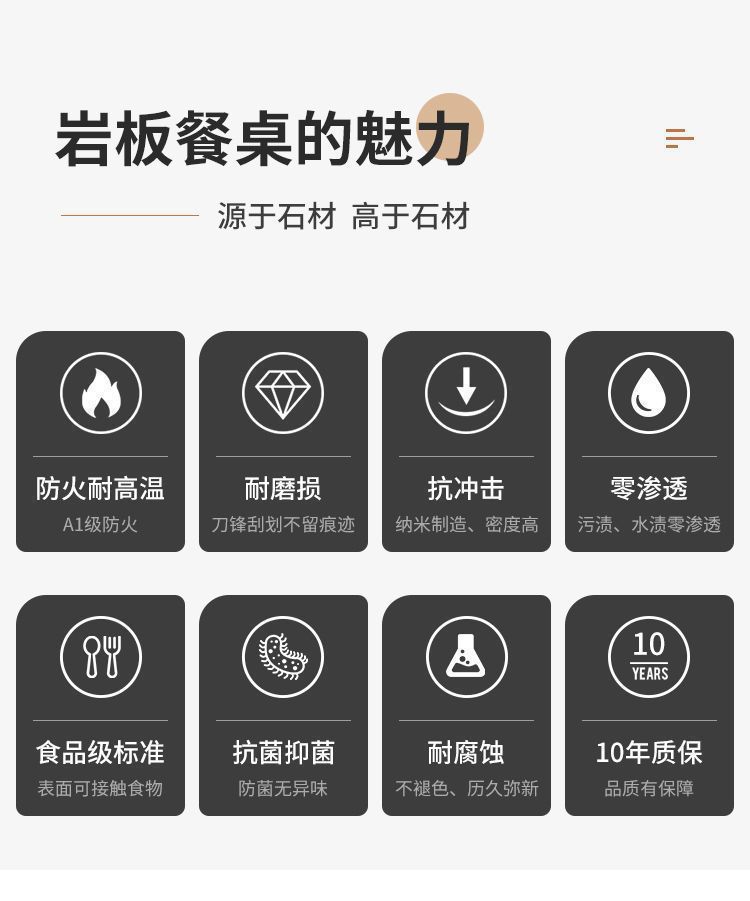 岩板餐桌的魅力

源于石材 高于石材

防火耐高温
A1级防火

耐磨损
刀锋刮划不留痕迹

抗冲击
纳米制造、密度高

零渗透
污渍、水渍零渗透

食品级标准
表面可接触食物

抗菌抑菌
防菌无异味

耐腐蚀
不褪色、历久弥新

10
YEARS

10年质保
品质有保障