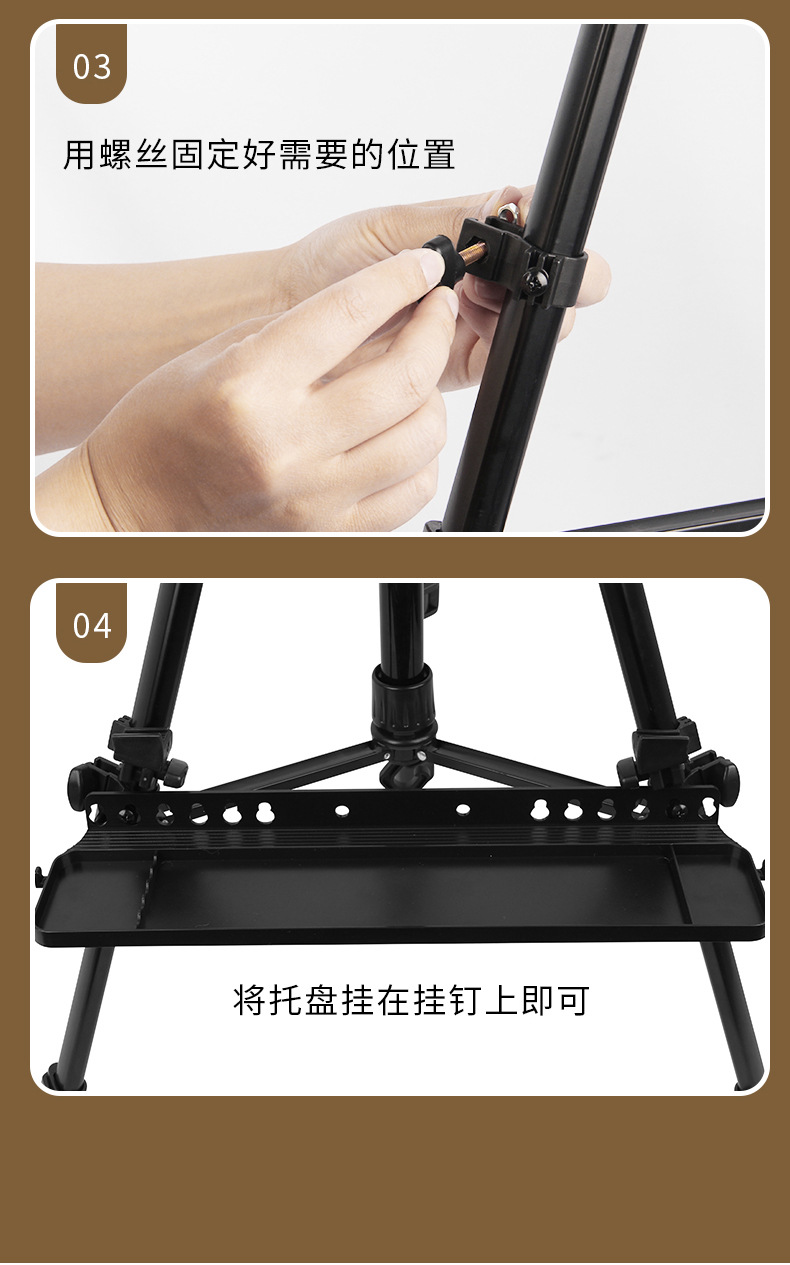 03

用螺丝固定好需要的位置

04

将托盘挂在挂钉上即可