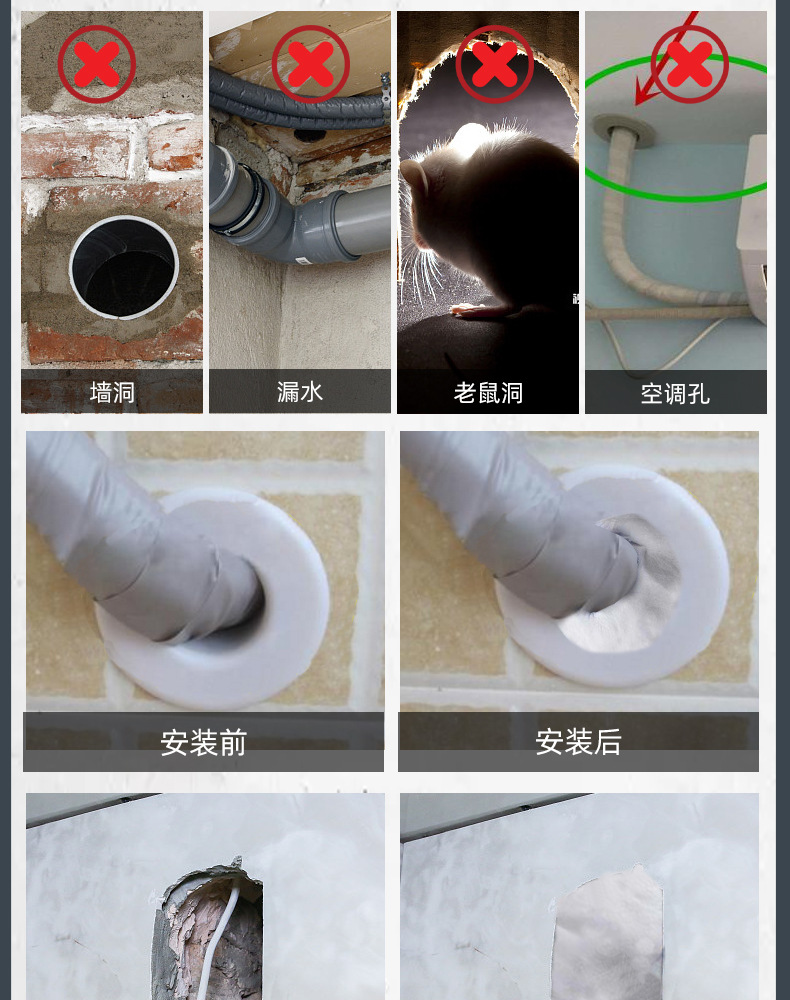 墙洞

漏水

老鼠洞

空调孔

安装前

安装后