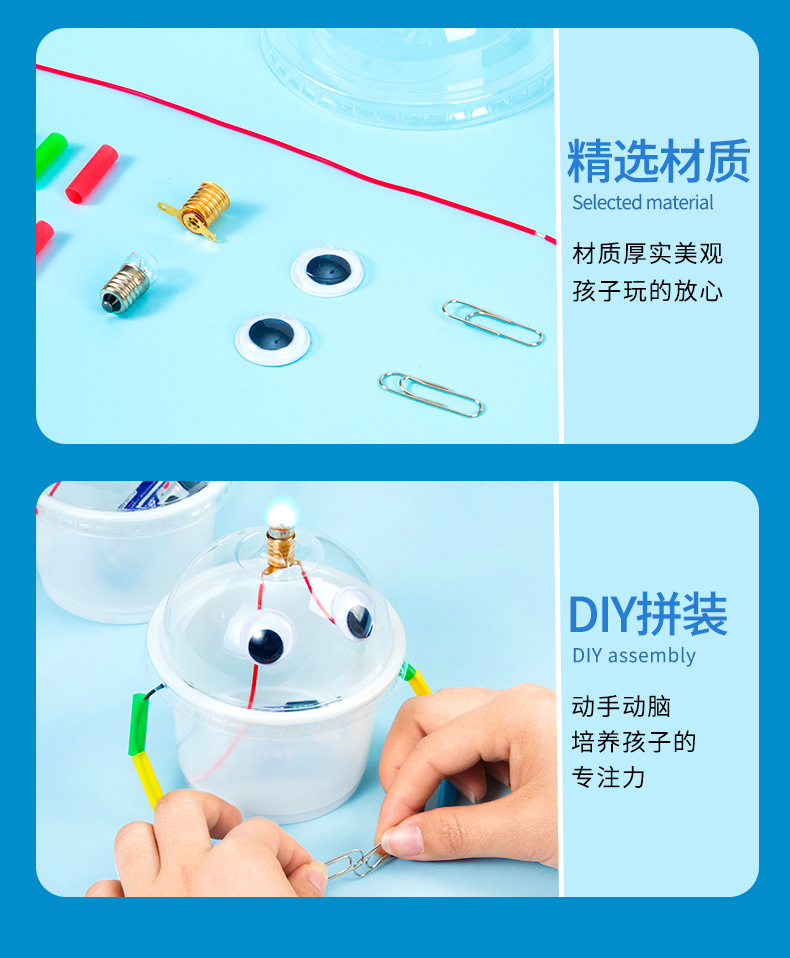 精选材质
Selected material
材质厚实美观
孩子玩的放心

DIY拼装
DIY assembly
动手动脑
培养孩子的
专注力