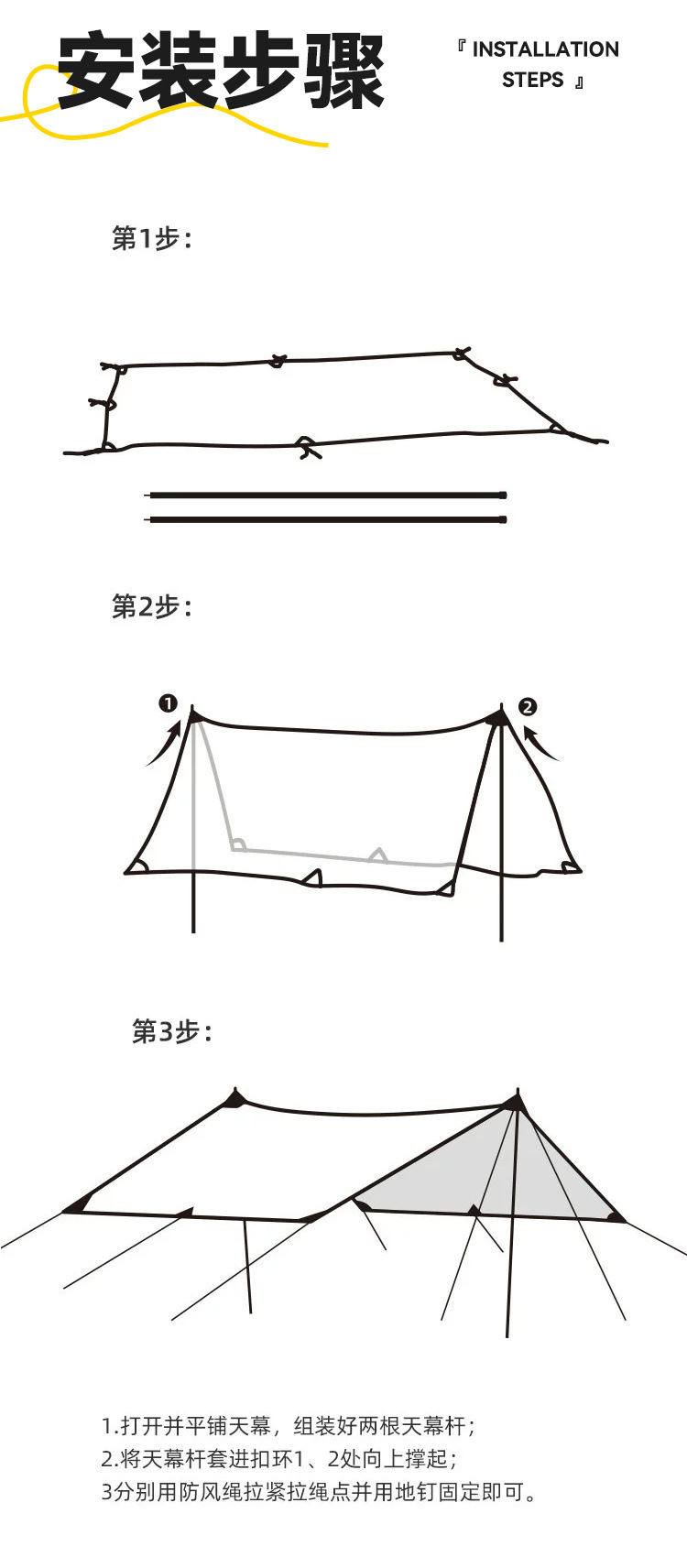 安装步骤

『 INSTALLATION STEPS 』

第1步：

第2步：

❶

❷

第3步：

1.打开并平铺天幕，组装好两根天幕杆；
2.将天幕杆套进扣环1、2处向上撑起；
3分别用防风绳拉紧拉绳点并用地钉固定即可。