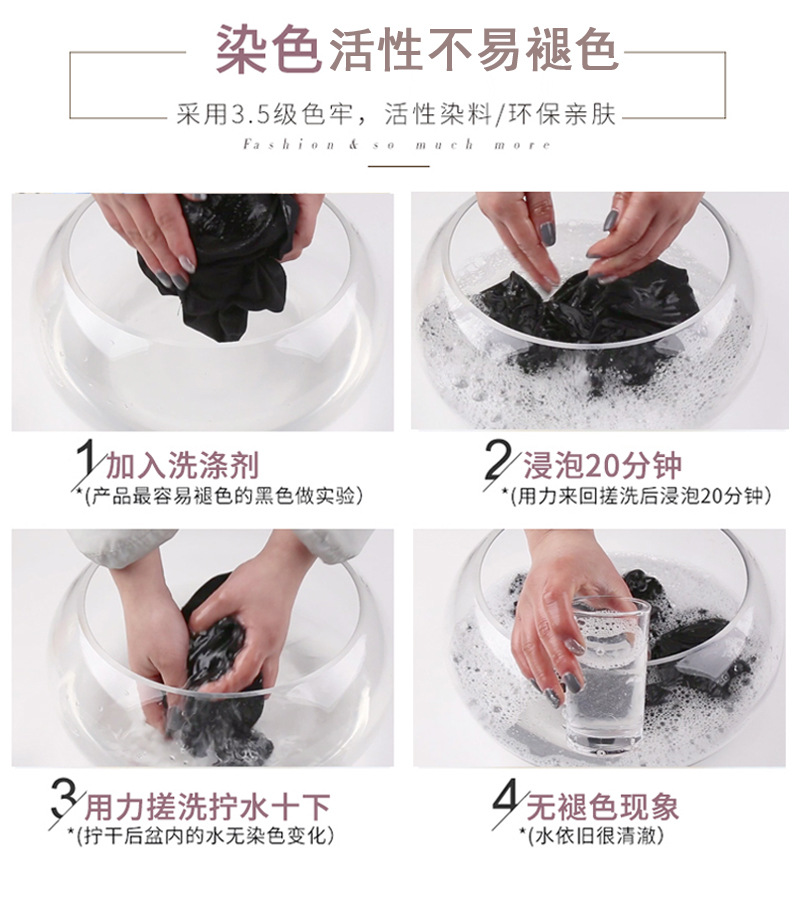 染色活性不易褪色

采用3.5级色牢，活性染料/环保亲肤

Fashion & so much more

1 加入洗涤剂
*(产品最容易褪色的黑色做实验)

2 浸泡20分钟
*(用力来回搓洗后浸泡20分钟)

3 用力搓洗拧水十下
*(拧干后盆内的水无染色变化)

4 无褪色现象
*(水依旧很清澈)