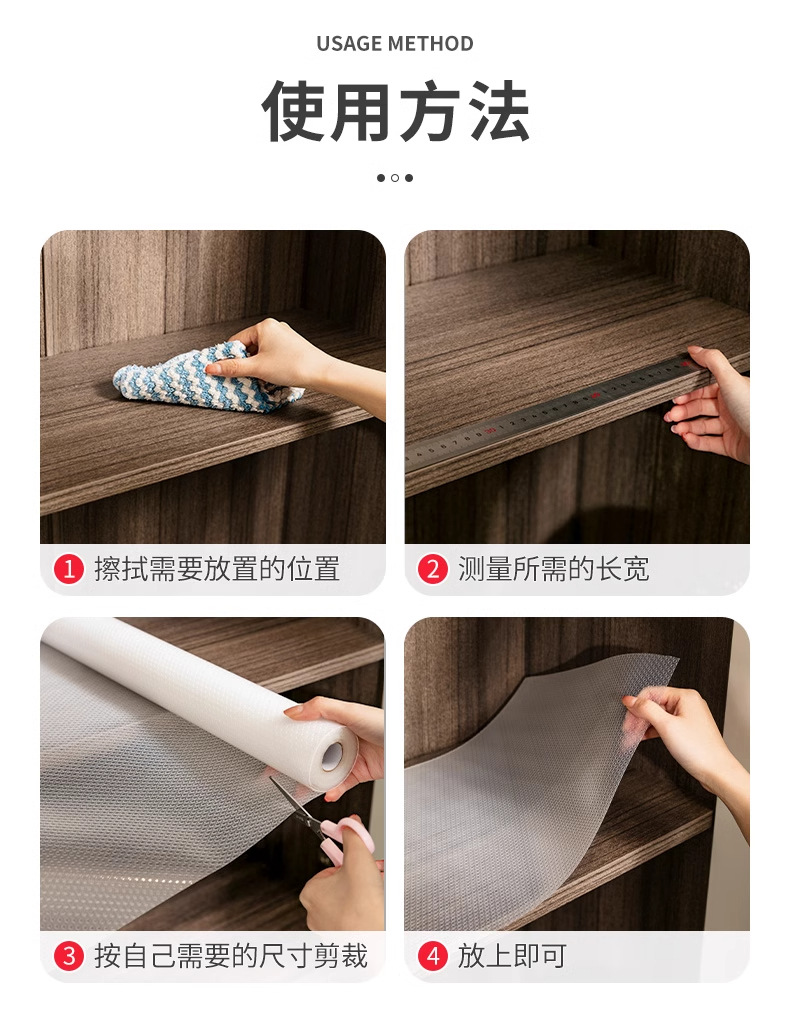 USAGE METHOD

使用方法

1 擦拭需要放置的位置

2 测量所需的长宽

3 按自己需要的尺寸剪裁

4 放上即可