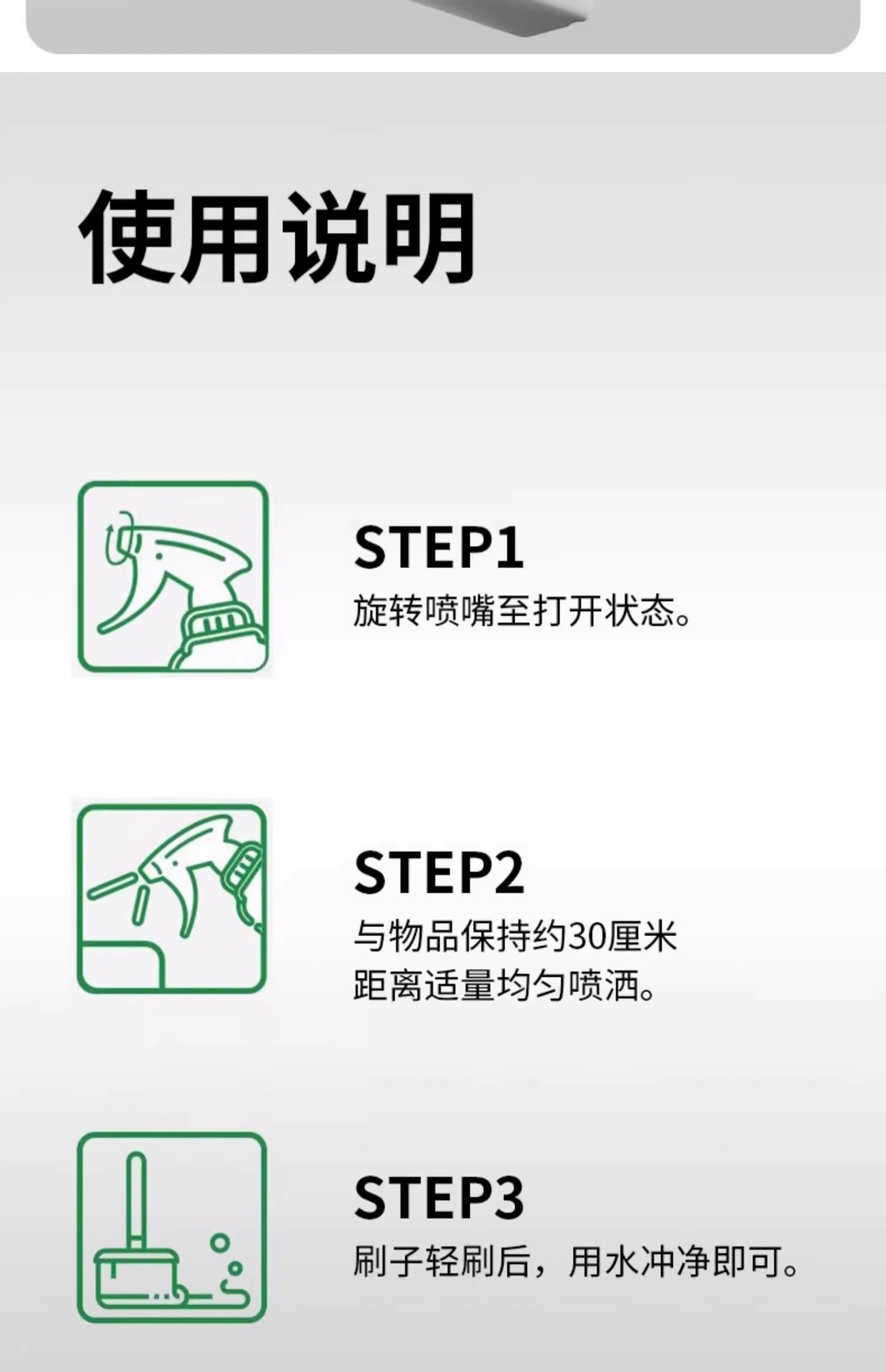 使用说明

STEP1
旋转喷嘴至打开状态。

STEP2
与物品保持约30厘米距离适量均匀喷洒。

STEP3
刷子轻刷后，用水冲净即可。