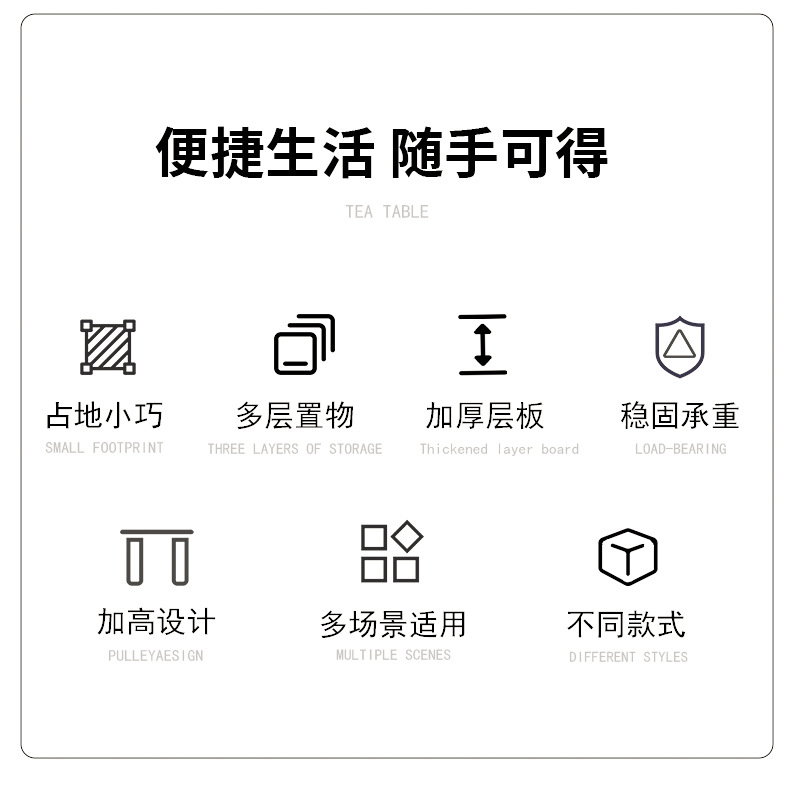 便捷生活 随手可得

TEA TABLE

占地小巧
SMALL FOOTPRINT

多层置物
THREE LAYERS OF STORAGE

加厚层板
Thickened layer board

稳固承重
LOAD-BEARING

加高设计
PULLEYAESIGN

多场景适用
MULTIPLE SCENES

不同款式
DIFFERENT STYLES