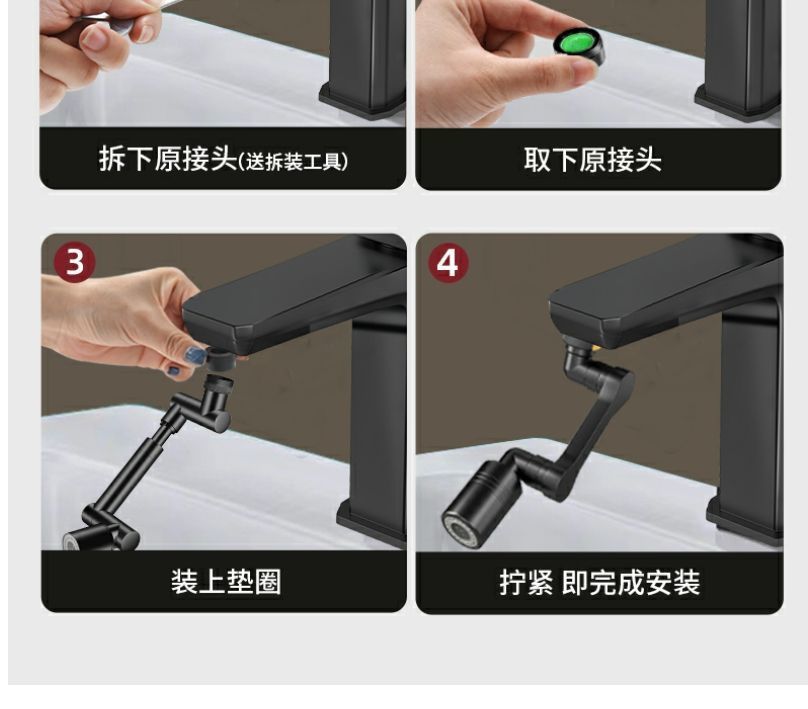 拆下原接头(送拆装工具)

取下原接头

3

装上垫圈

4

拧紧 即完成安装