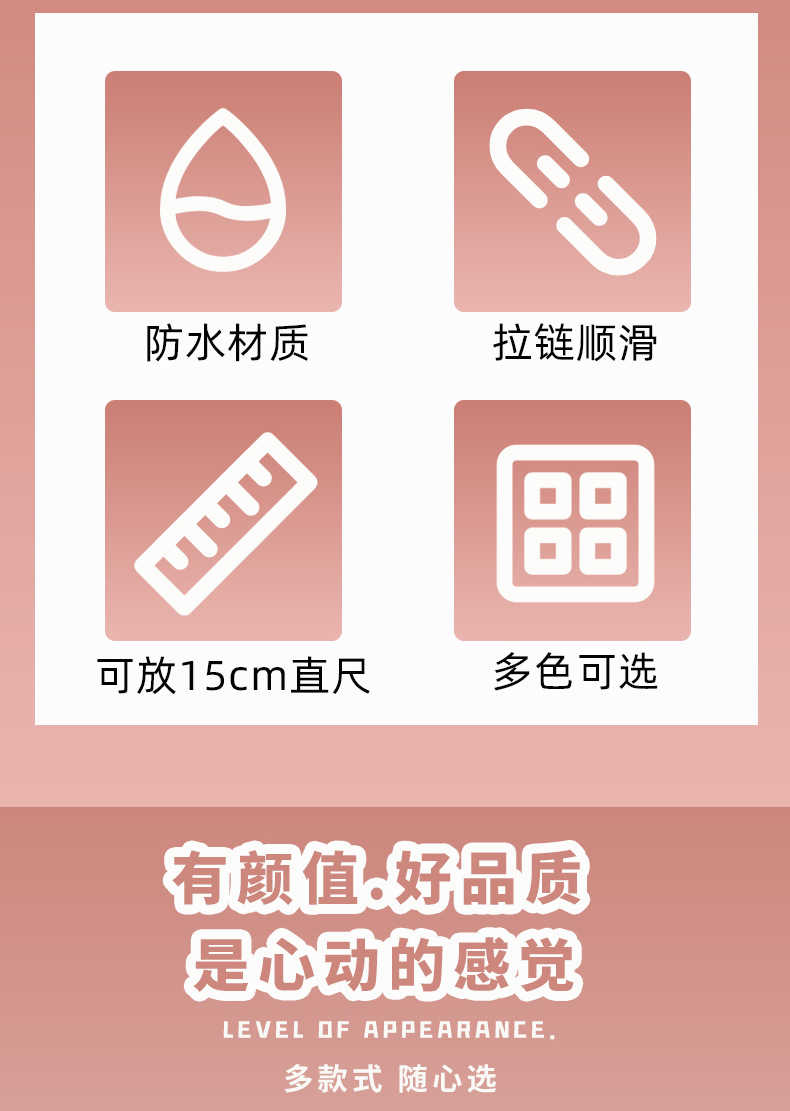 防水材质

拉链顺滑

可放15cm直尺

多色可选

有颜值.好品质
是心动的感觉

LEVEL OF APPEARANCE.

多款式 随心选