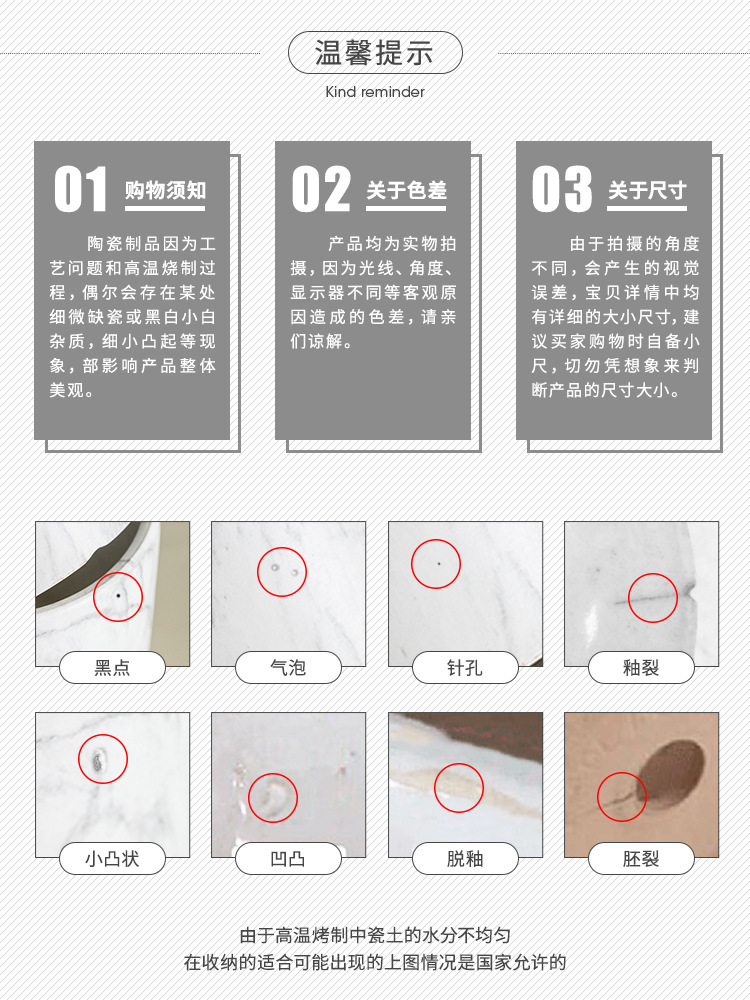 温馨提示
Kind reminder

01 购物须知

陶瓷制品因为工艺问题和高温烧制过程，偶尔会存在某处细微缺瓷或黑白小白杂质，细小凸起等现象，部影响产品整体美观。

02 关于色差

产品均为实物拍摄，因为光线、角度、显示器不同等客观原因造成的色差，请亲们谅解。

03 关于尺寸

由于拍摄的角度不同，会产生的视觉误差，宝贝详情中均有详细的大小尺寸，建议买家购物时自备小尺，切勿凭想象来判断产品的尺寸大小。

黑点

气泡

针孔

釉裂

小凸状

凹凸

脱釉

胚裂

由于高温烤制中瓷土的水分不均匀
在收纳的适合可能出现的上图情况是国家允许的