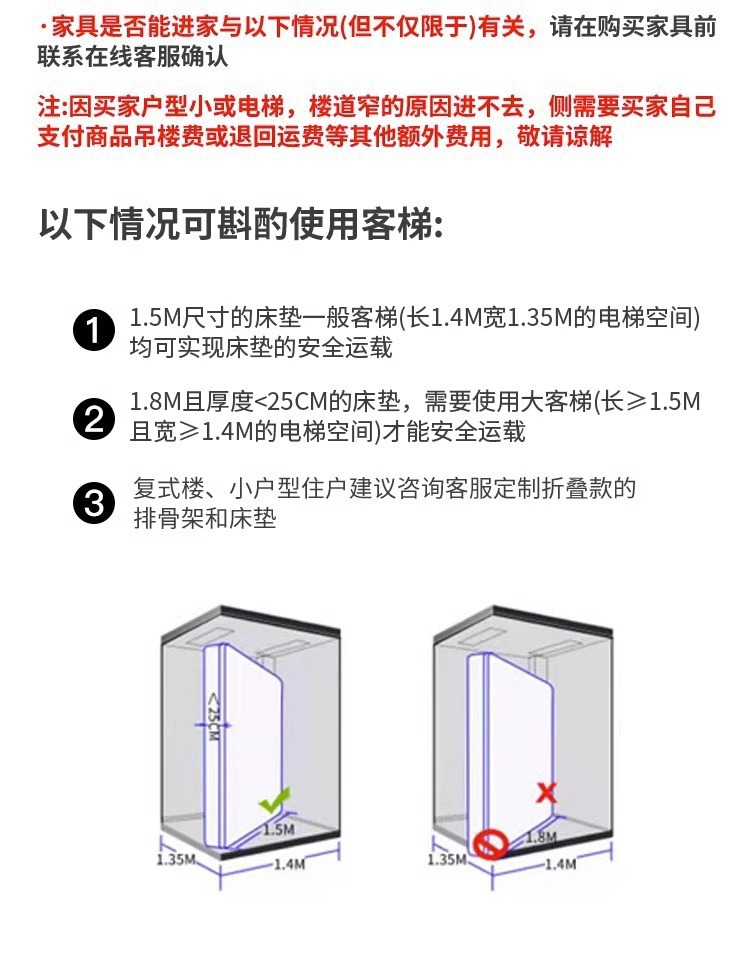 ·家具是否能进家与以下情况(但不仅限于)有关，请在购买家具前联系在线客服确认

注:因买家户型小或电梯，楼道窄的原因进不去，侧需要买家自己支付商品吊楼费或退回运费等其他额外费用，敬请谅解

以下情况可斟酌使用客梯:

❶ 1.5M尺寸的床垫一般客梯(长1.4M宽1.35M的电梯空间)均可实现床垫的安全运载

❷ 1.8M且厚度<25CM的床垫，需要使用大客梯(长≥1.5M且宽≥1.4M的电梯空间)才能安全运载

❸ 复式楼、小户型住户建议咨询客服定制折叠款的排骨架和床垫

<25CM
1.5M
1.35M
1.4M

1.8M
1.35M
1.4M