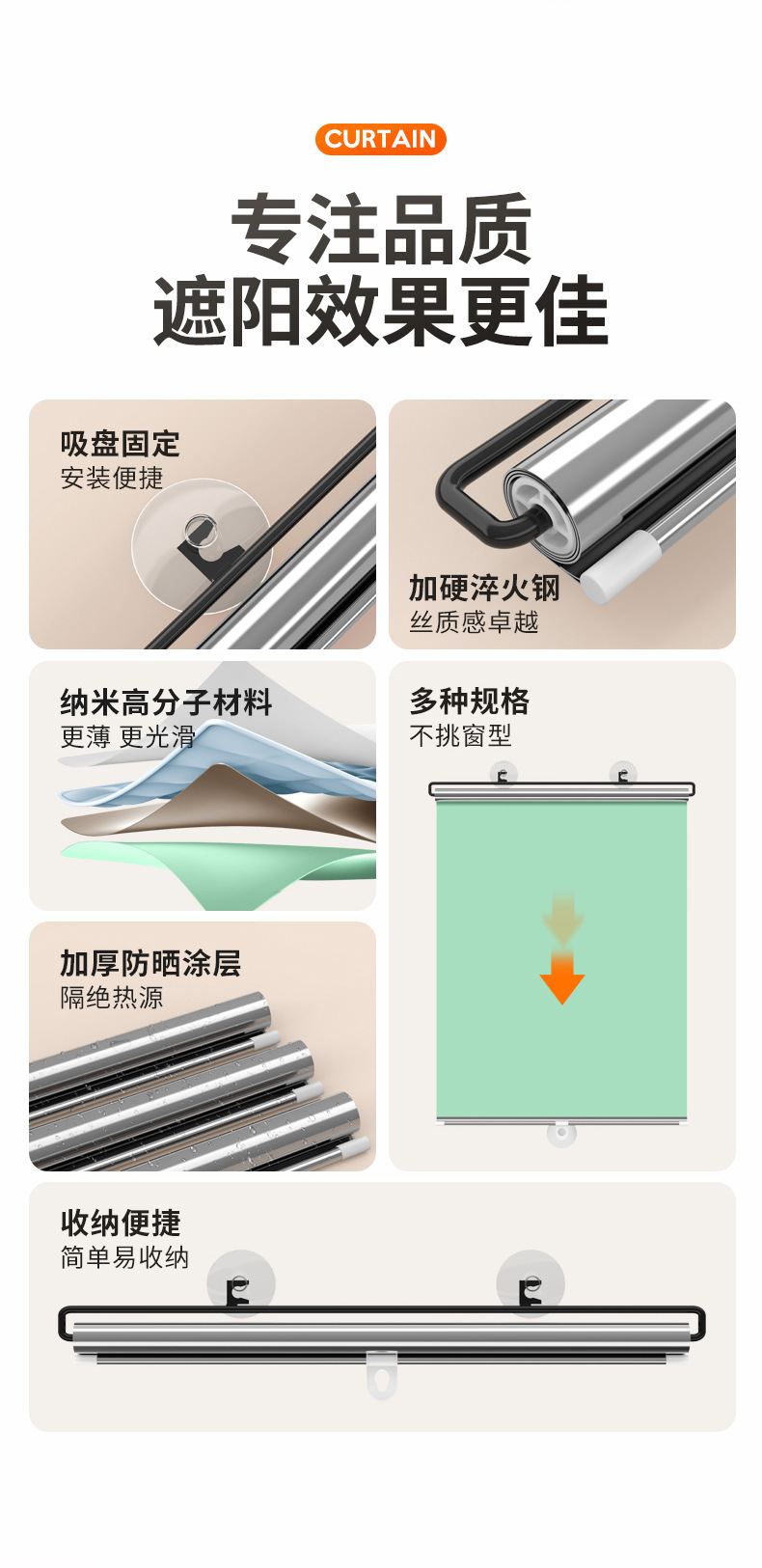 CURTAIN

专注品质
遮阳效果更佳

吸盘固定
安装便捷

加硬淬火钢
丝质感卓越

纳米高分子材料
更薄 更光滑

多种规格
不挑窗型

加厚防晒涂层
隔绝热源

收纳便捷
简单易收纳