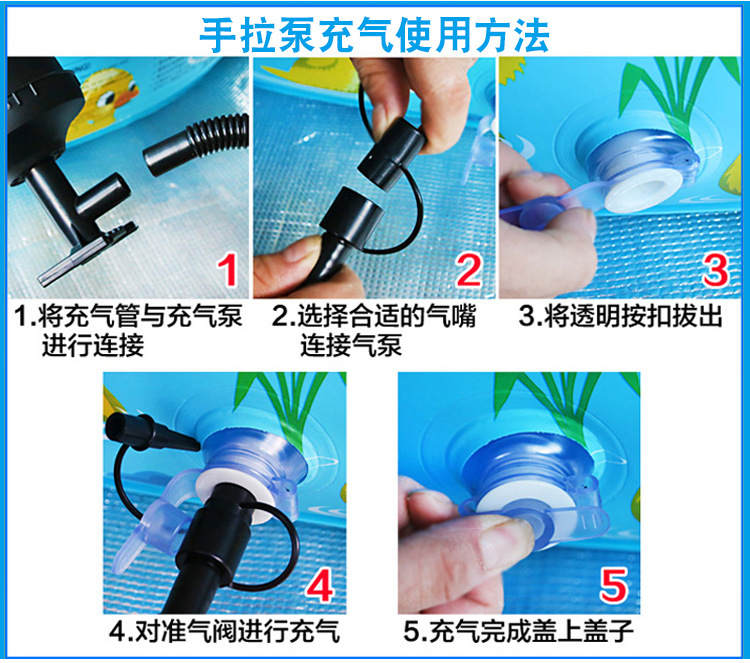 手拉泵充气使用方法

1

1.将充气管与充气泵进行连接

2

2.选择合适的气嘴连接气泵

3

3.将透明按扣拔出

4

4.对准气阀进行充气

5

5.充气完成盖上盖子