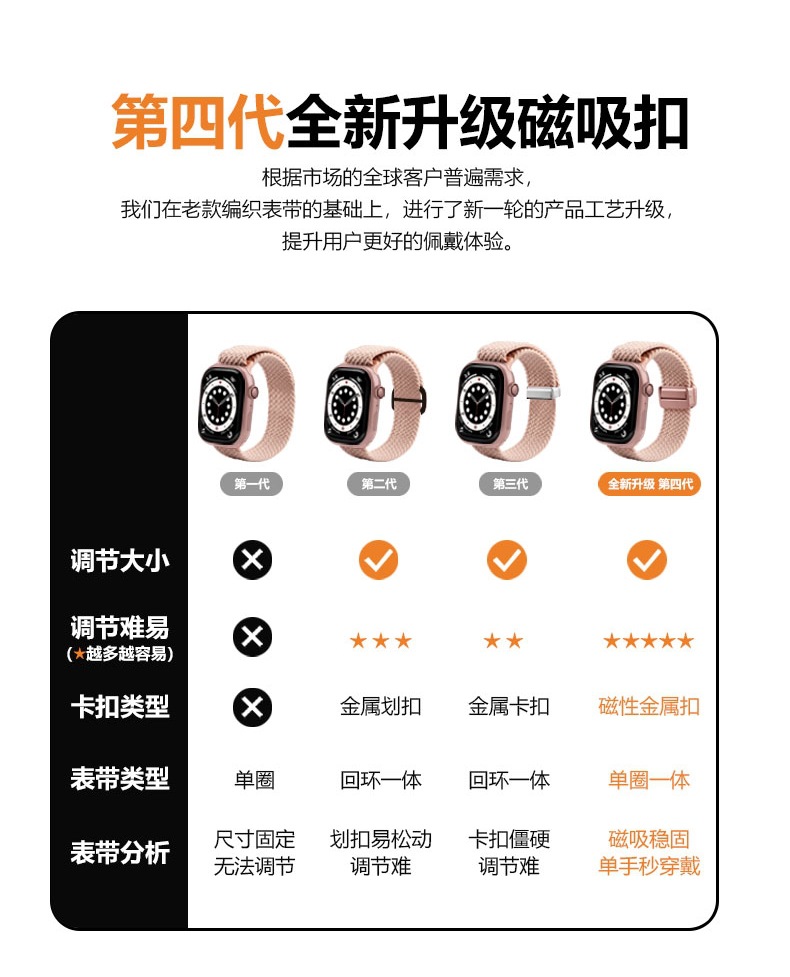 第四代全新升级磁吸扣

根据市场的全球客户普遍需求，
我们在老款编织表带的基础上，进行了新一轮的产品工艺升级，
提升用户更好的佩戴体验。

| | 第一代 | 第二代 | 第三代 | 全新升级 第四代 |
|---|---|---|---|---|
| 调节大小 | ✕ | ✓ | ✓ | ✓ |
| 调节难易 (★越多越容易) | ✕ | ★★★ | ★★ | ★★★★★ |
| 卡扣类型 | ✕ | 金属划扣 | 金属卡扣 | 磁性金属扣 |
| 表带类型 | 单圈 | 回环一体 | 回环一体 | 单圈一体 |
| 表带分析 | 尺寸固定 无法调节 | 划扣易松动 调节难 | 卡扣僵硬 调节难 | 磁吸稳固 单手秒穿戴 |